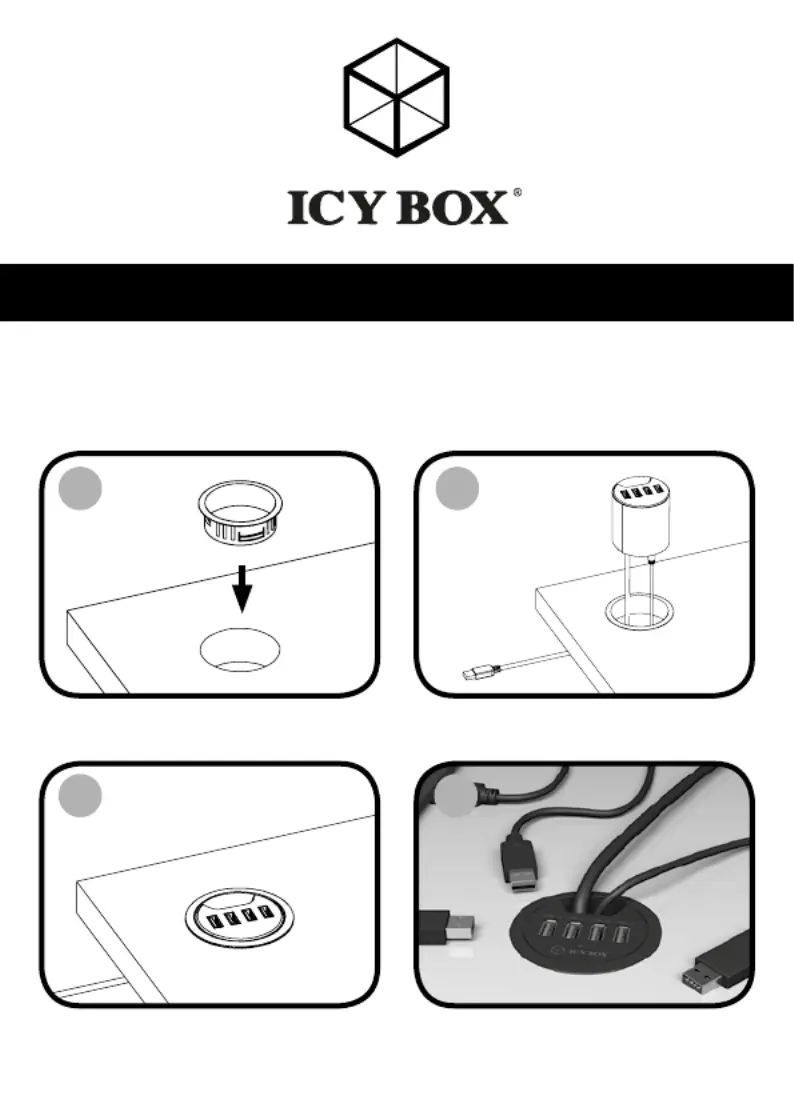 ICY BOX®

ICY BOX