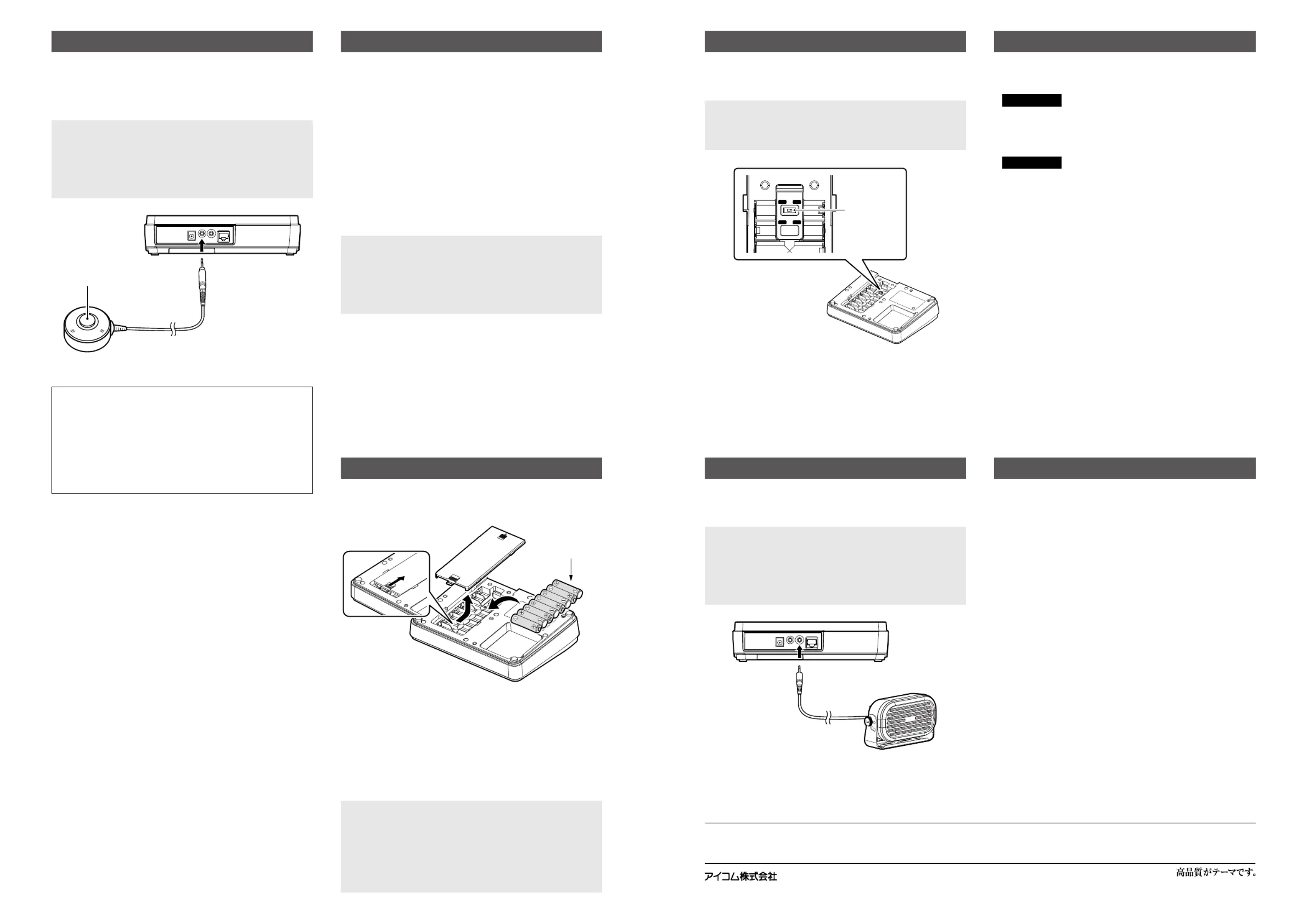 アイコム株式会社

高品質がテーマです。