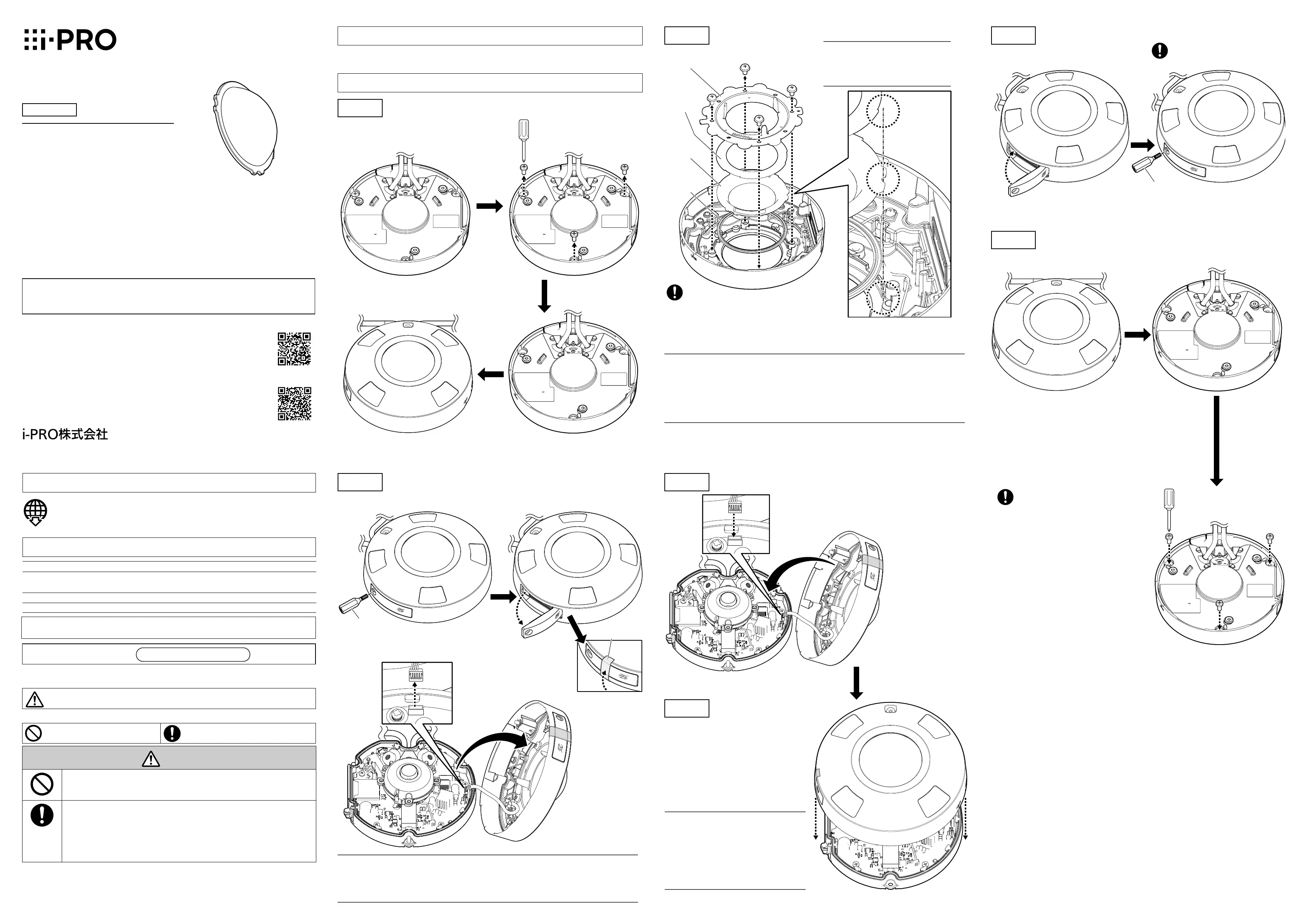 i-PRO

i-PRO株式会社