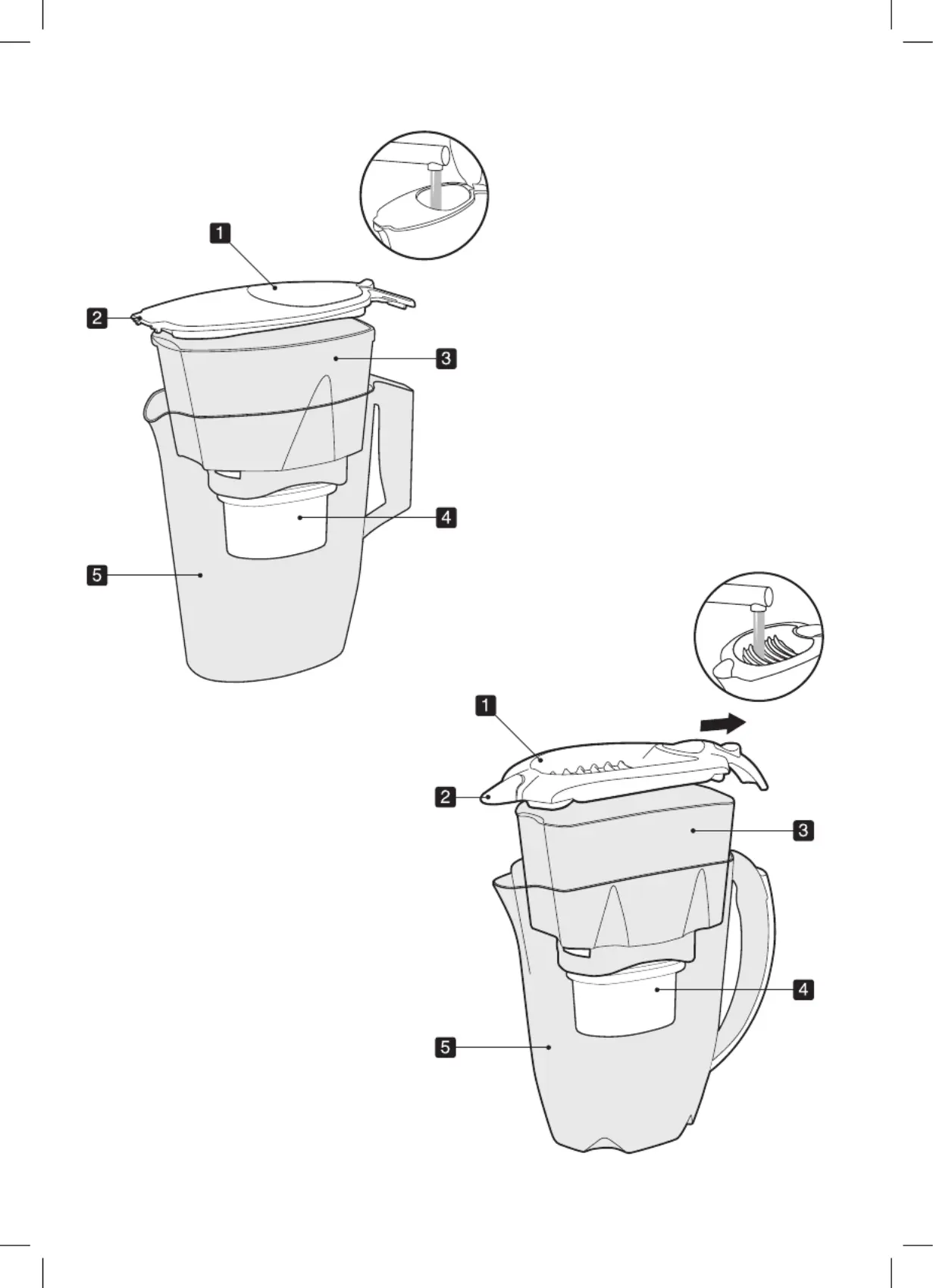 1
2
3
4
5

1
2
3
4
5