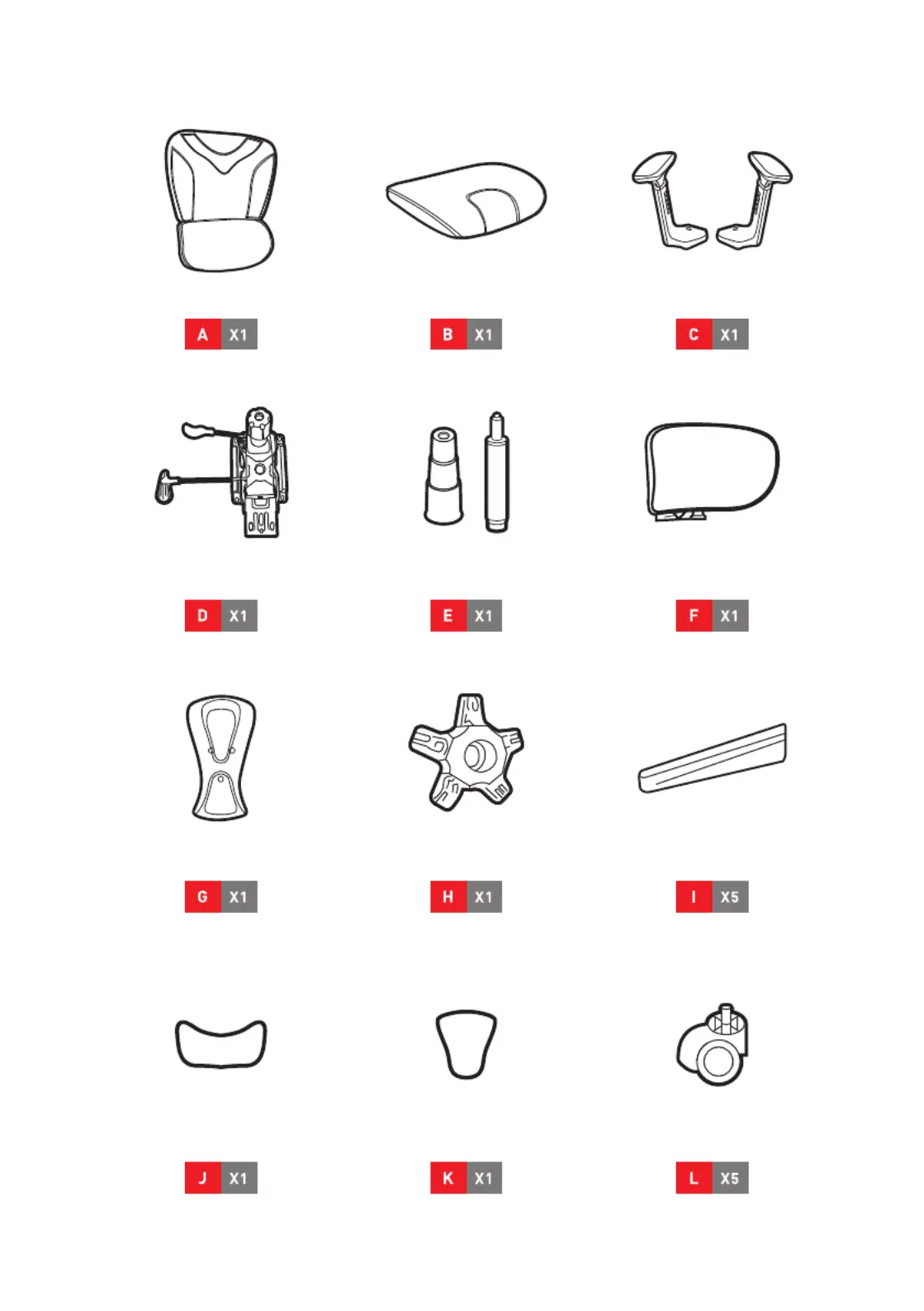 A X1
B X1
C X1
D X1
E X1
F X1
G X1
H X1
I X5
J X1
K X1
L X5