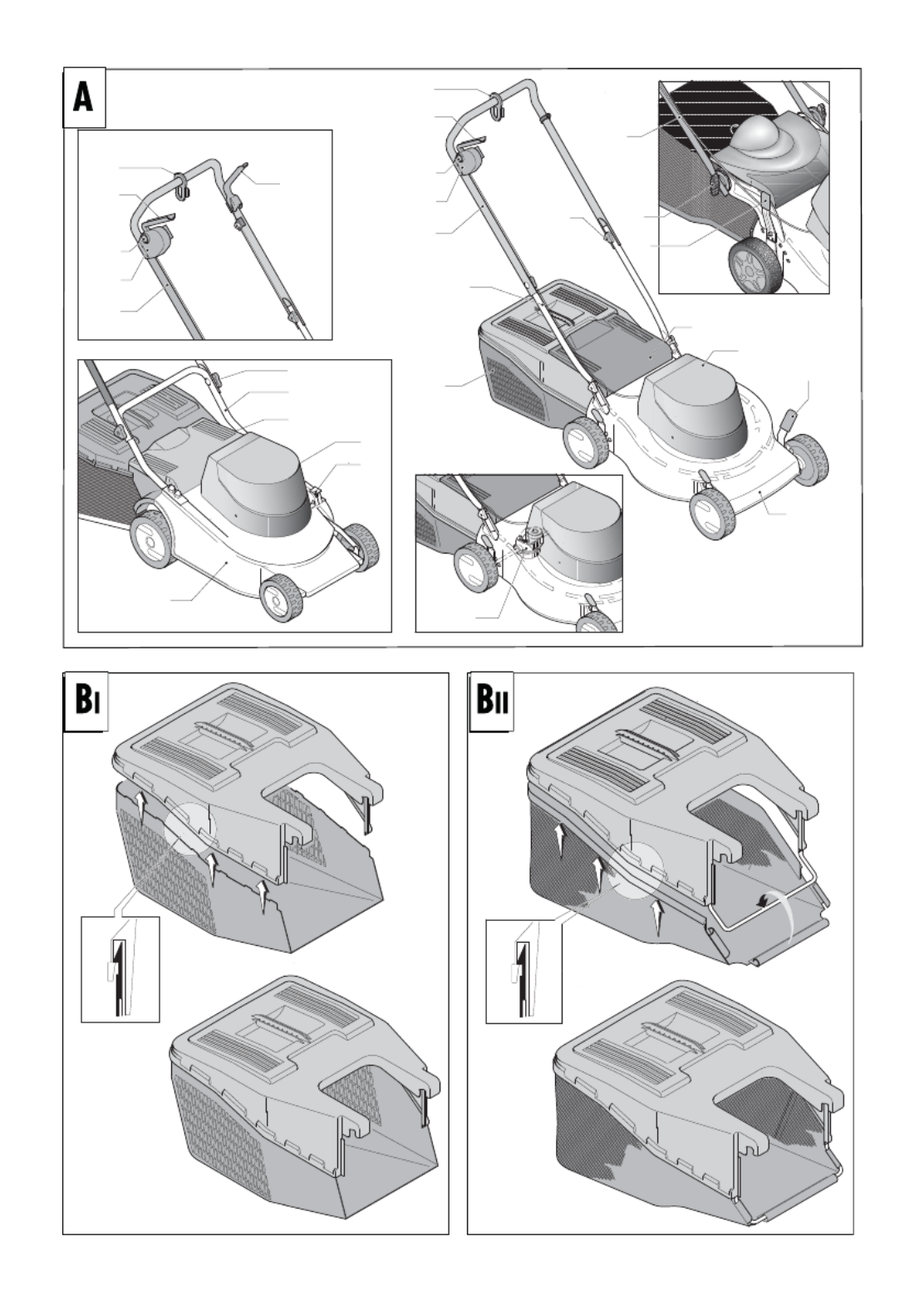 A

BI

BII