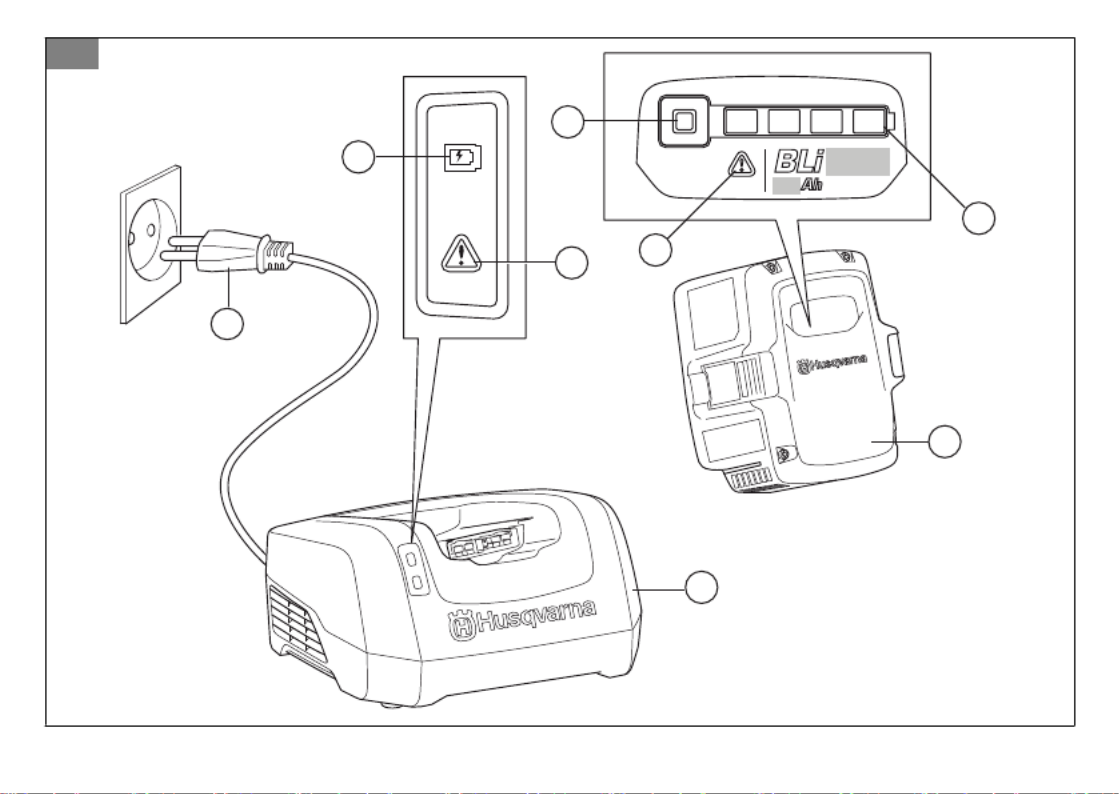 BLi
Ah
Husqvarna
Husqvarna