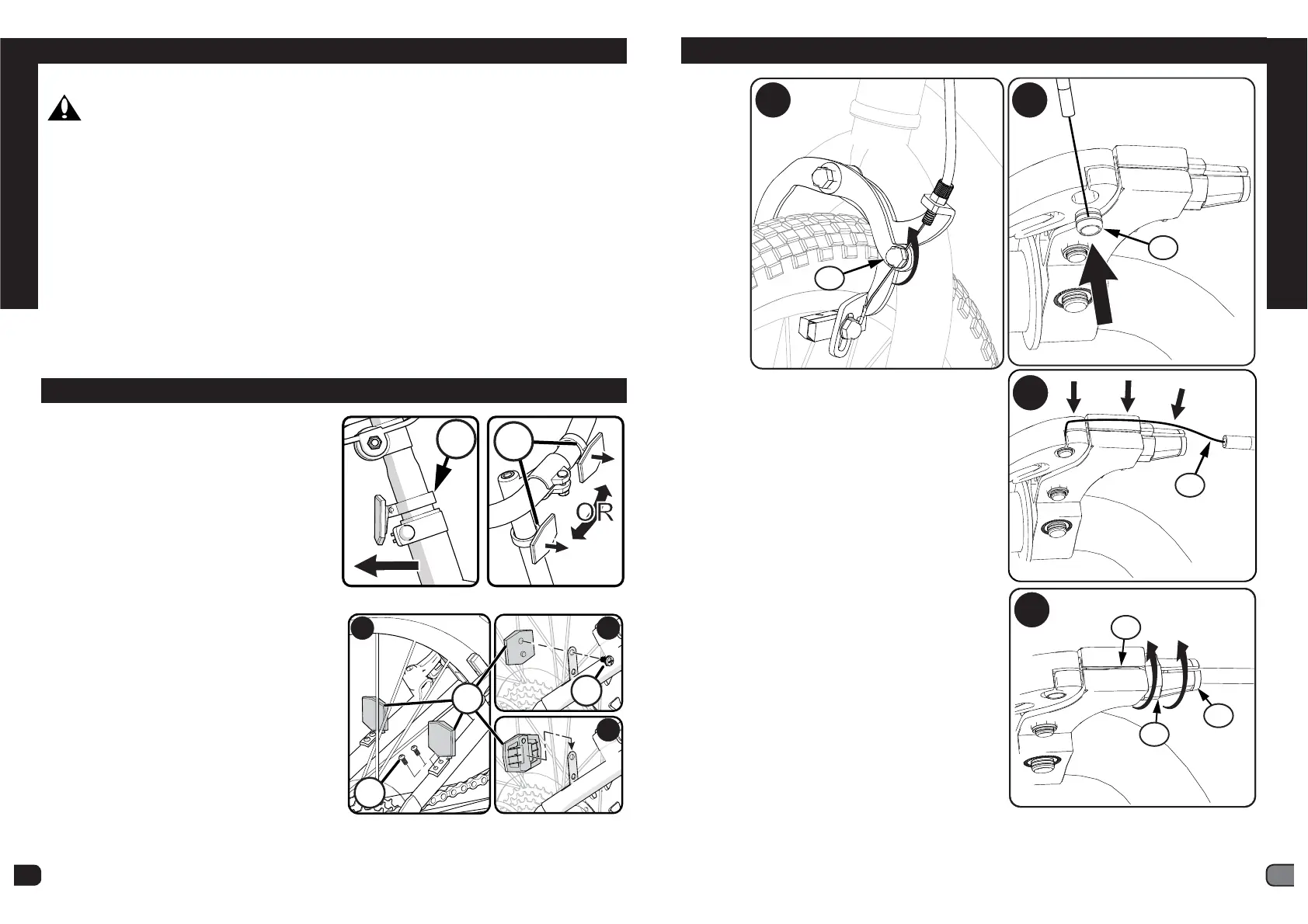 OR