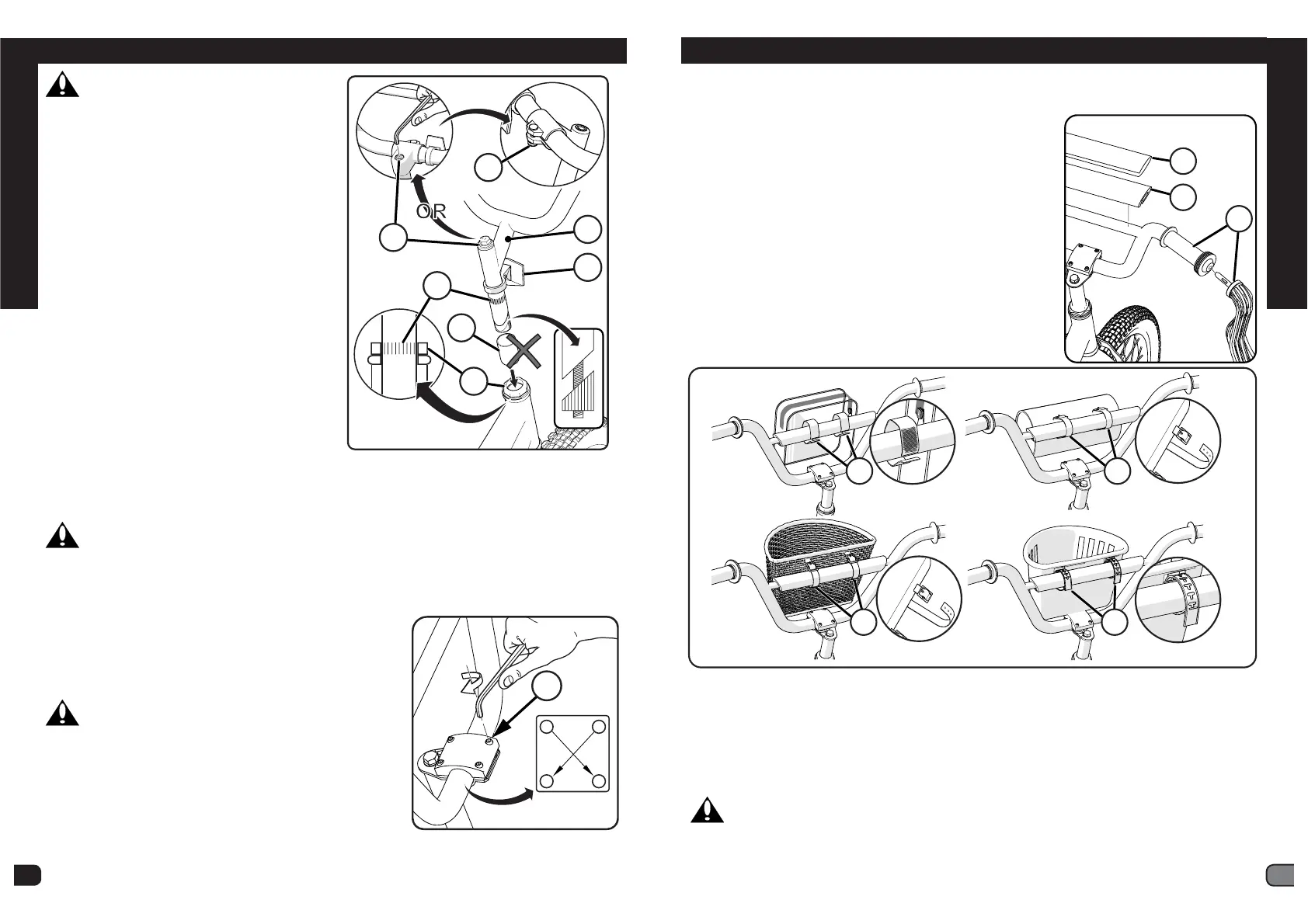 OR