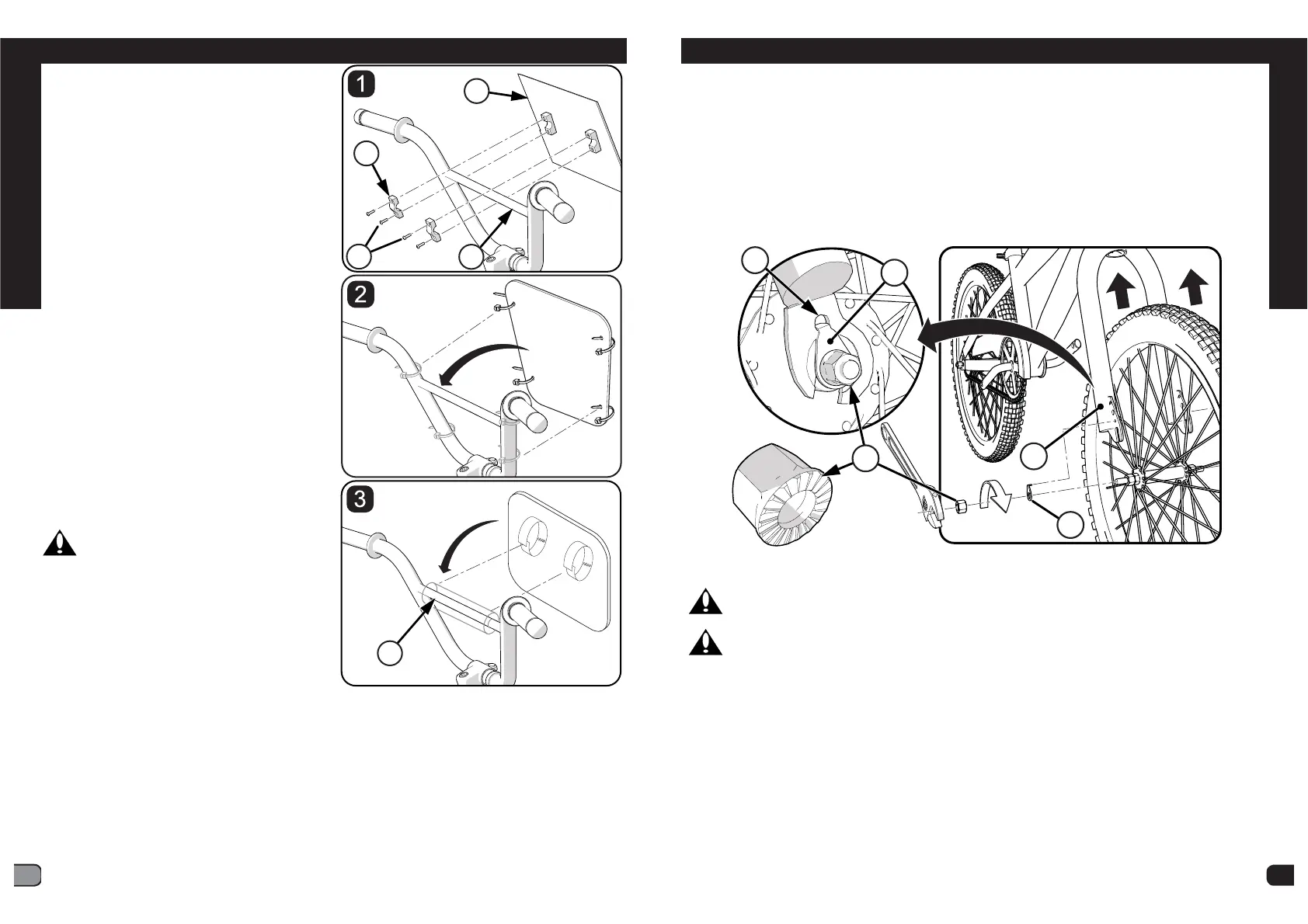 1

2

3