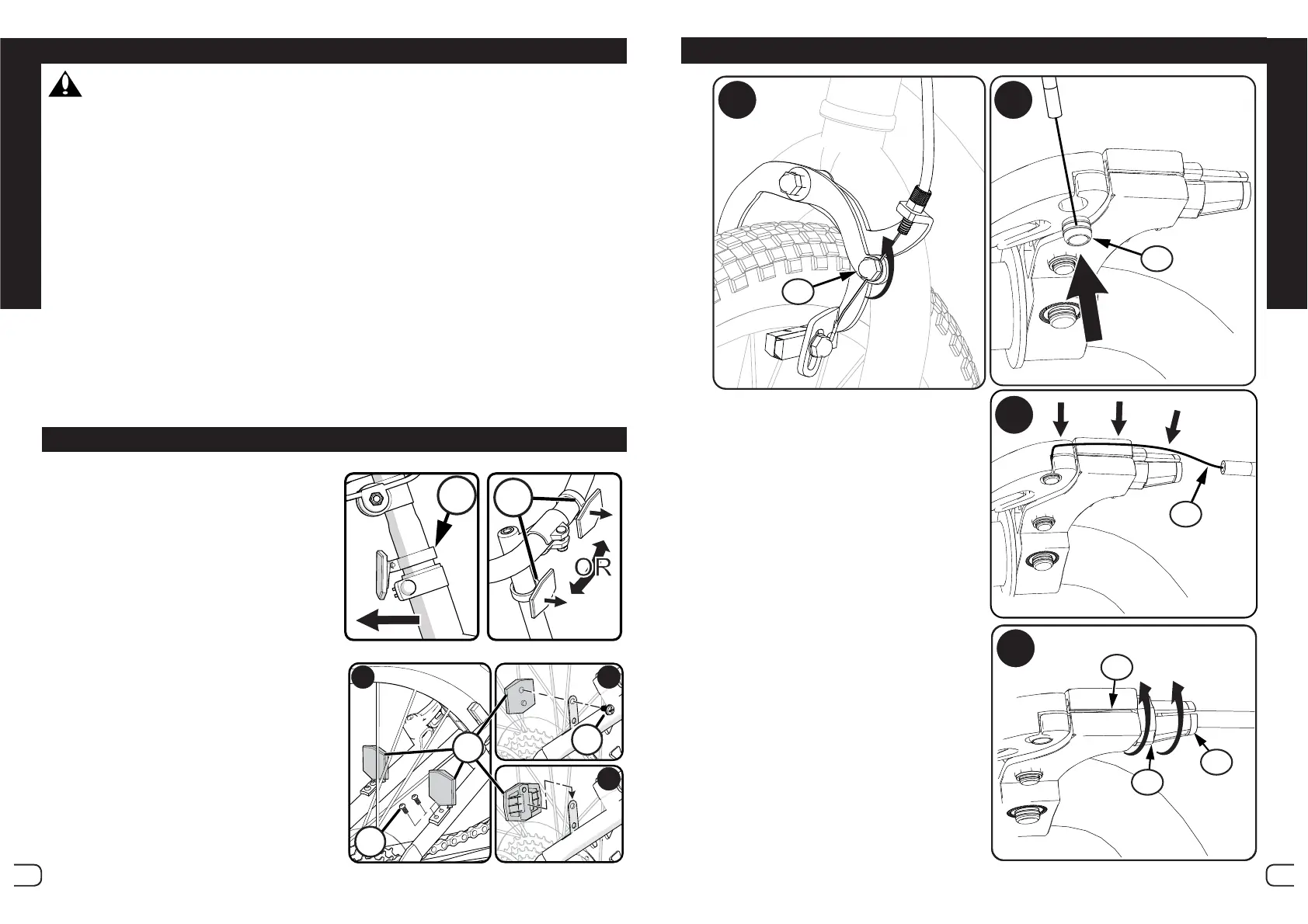 OR