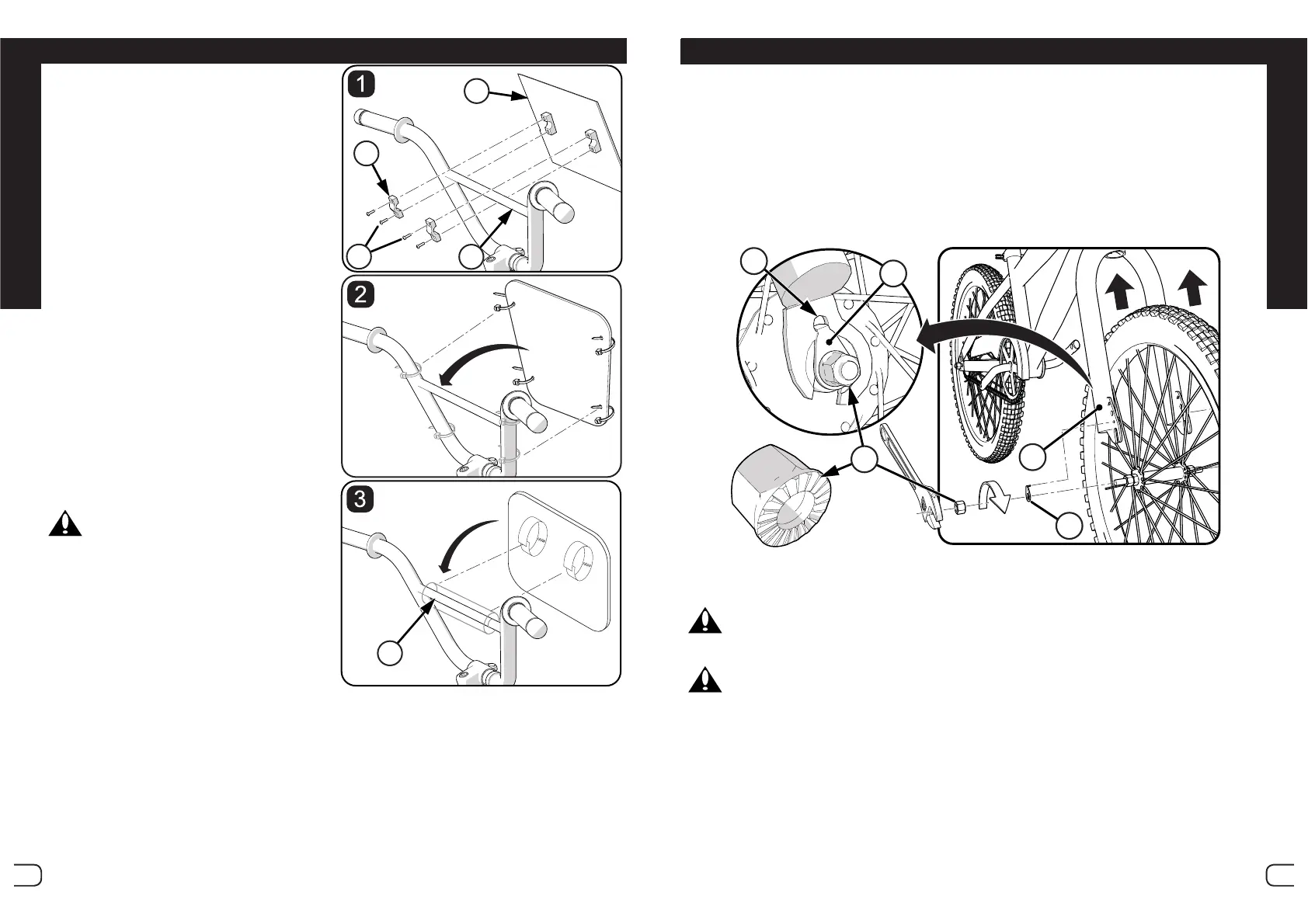 1

2

3