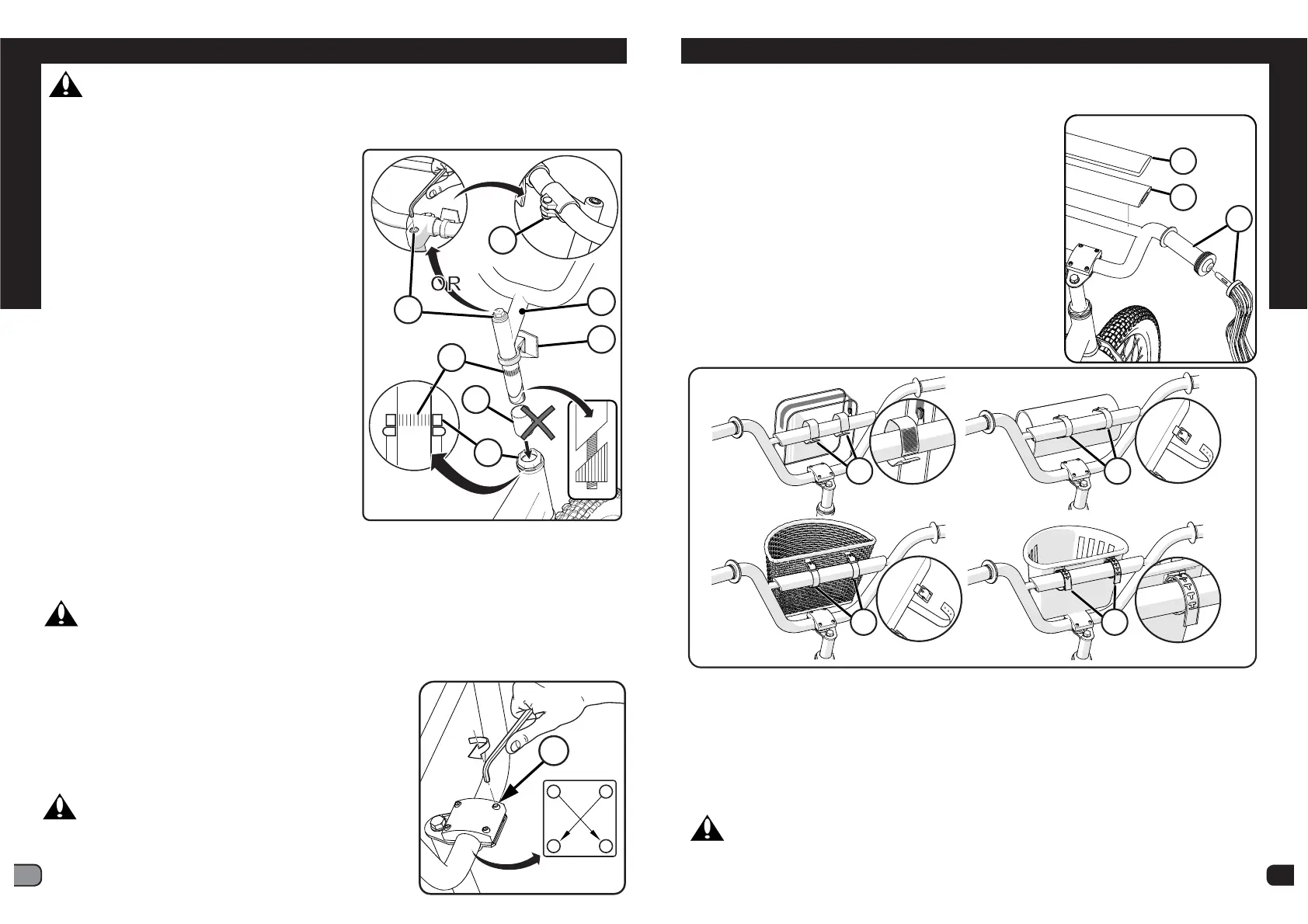 OR