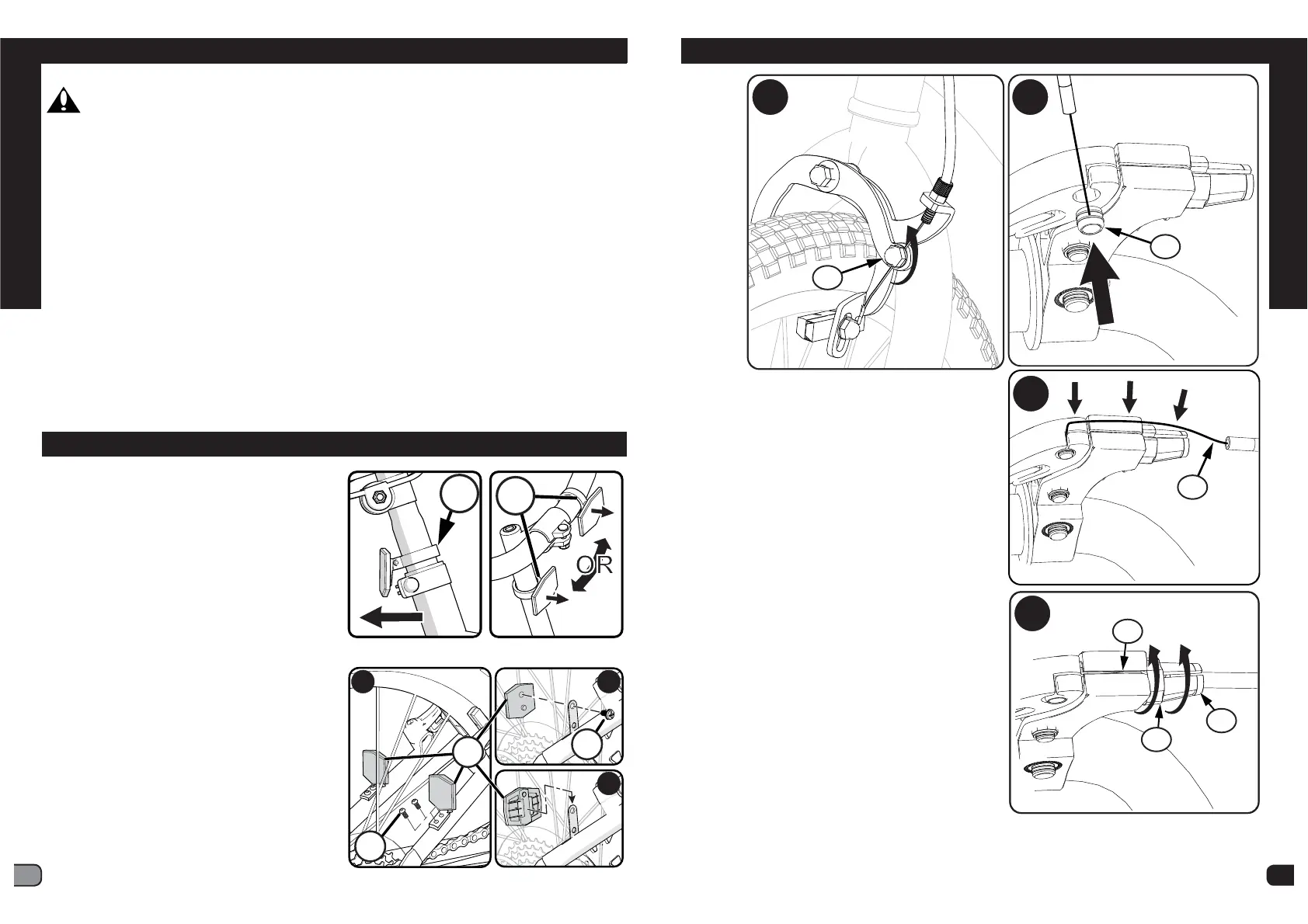 OR