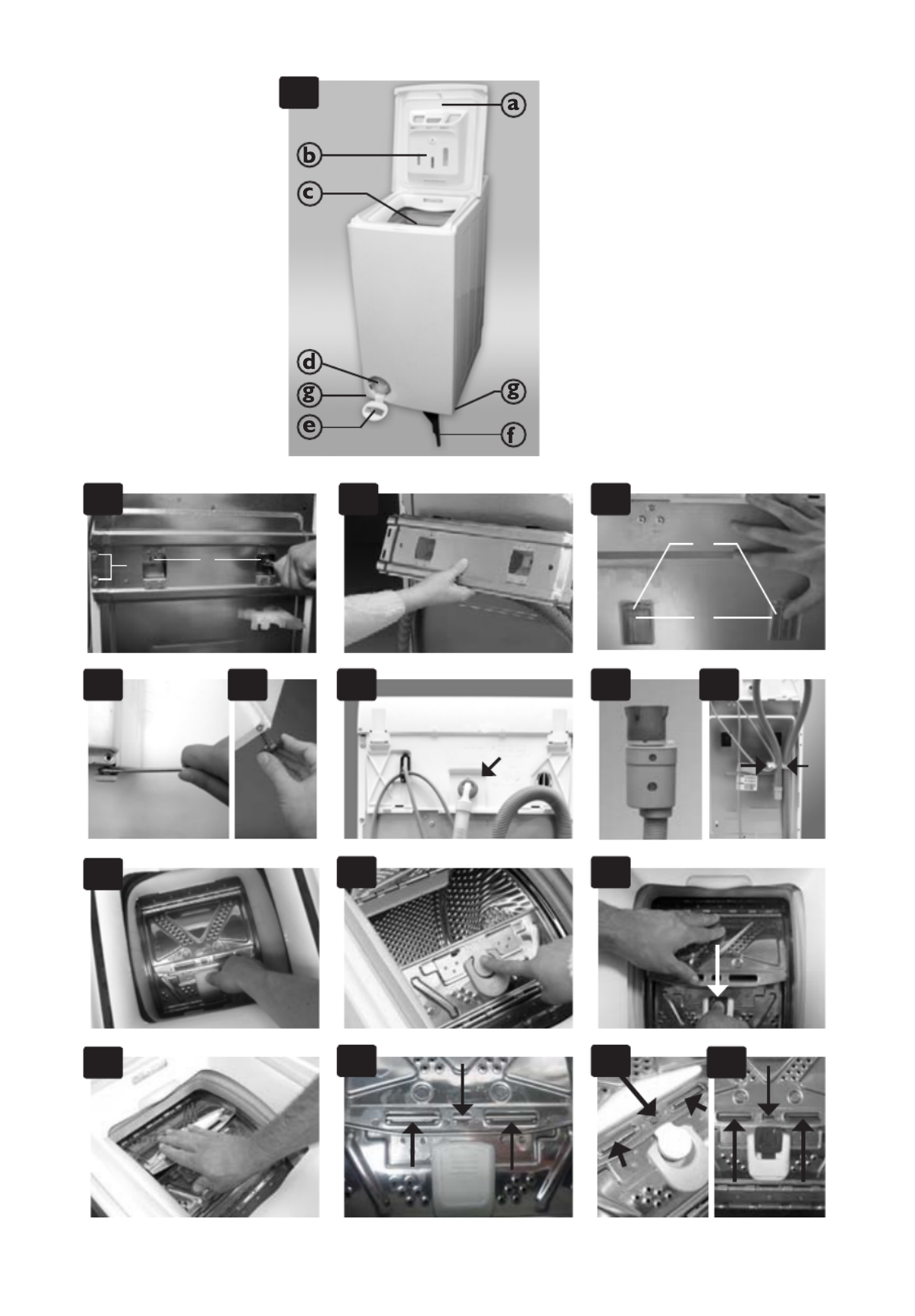 a
b
c
d
g
g
e
f