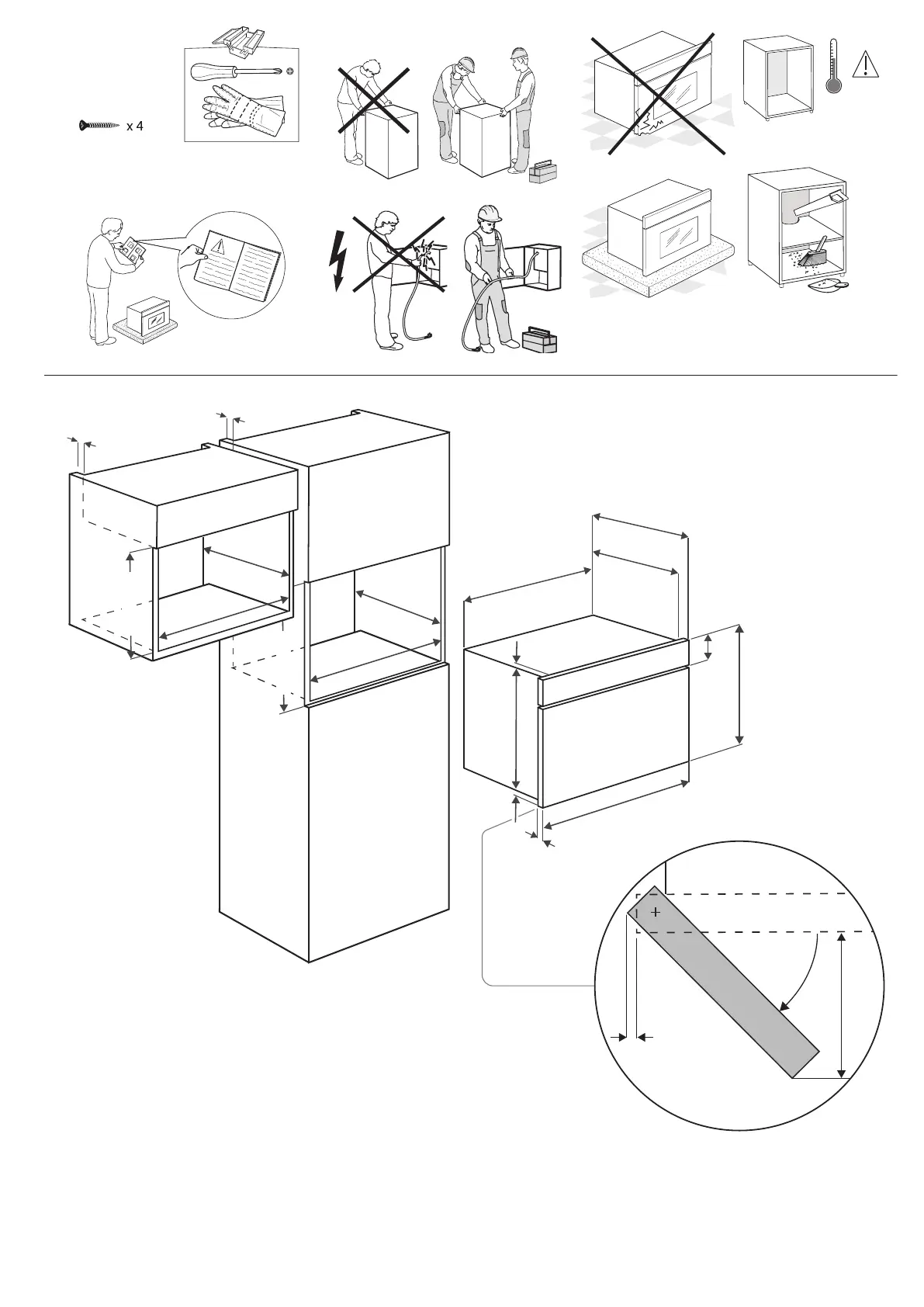 x 4