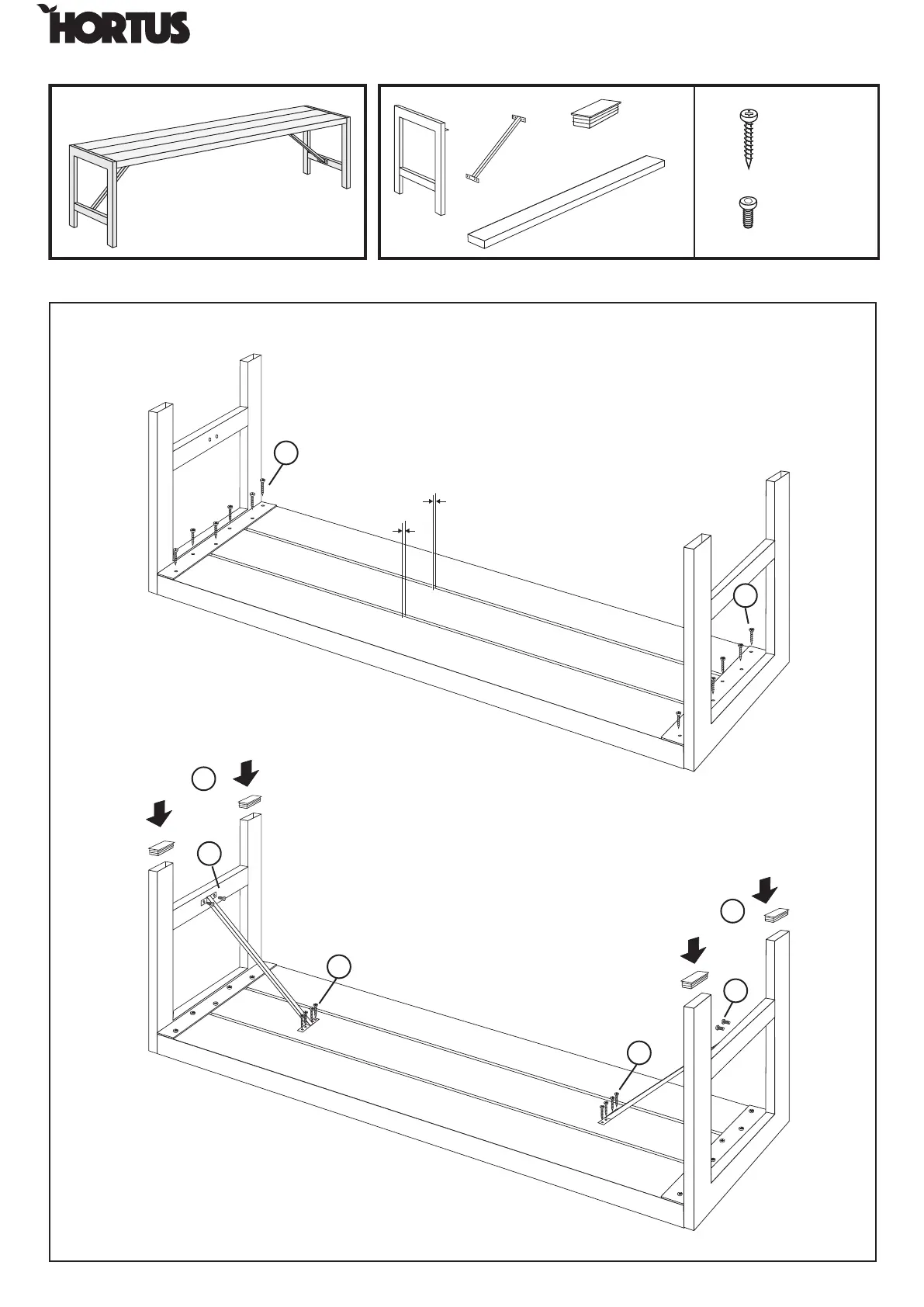 HORTUS