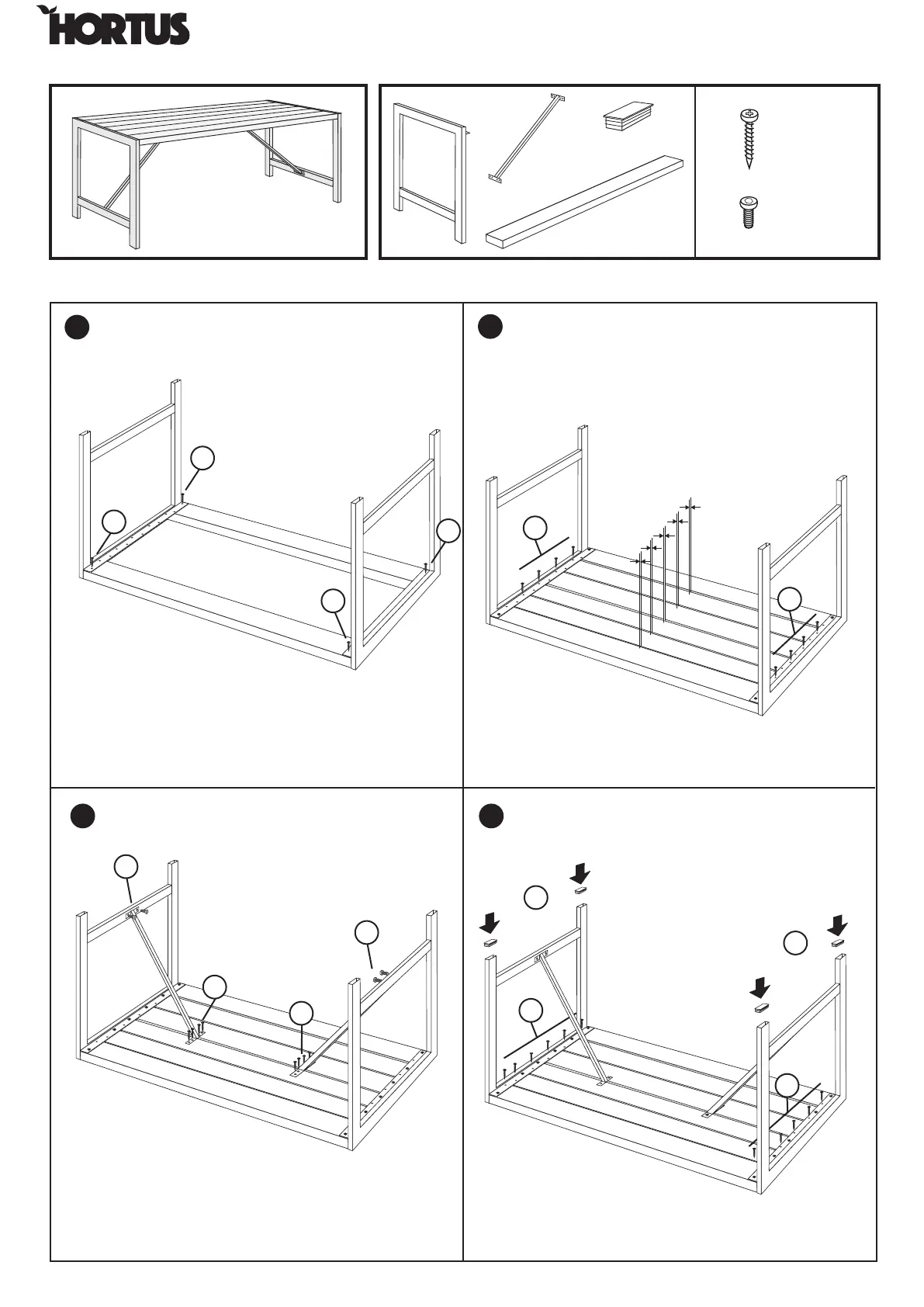 HORTUS