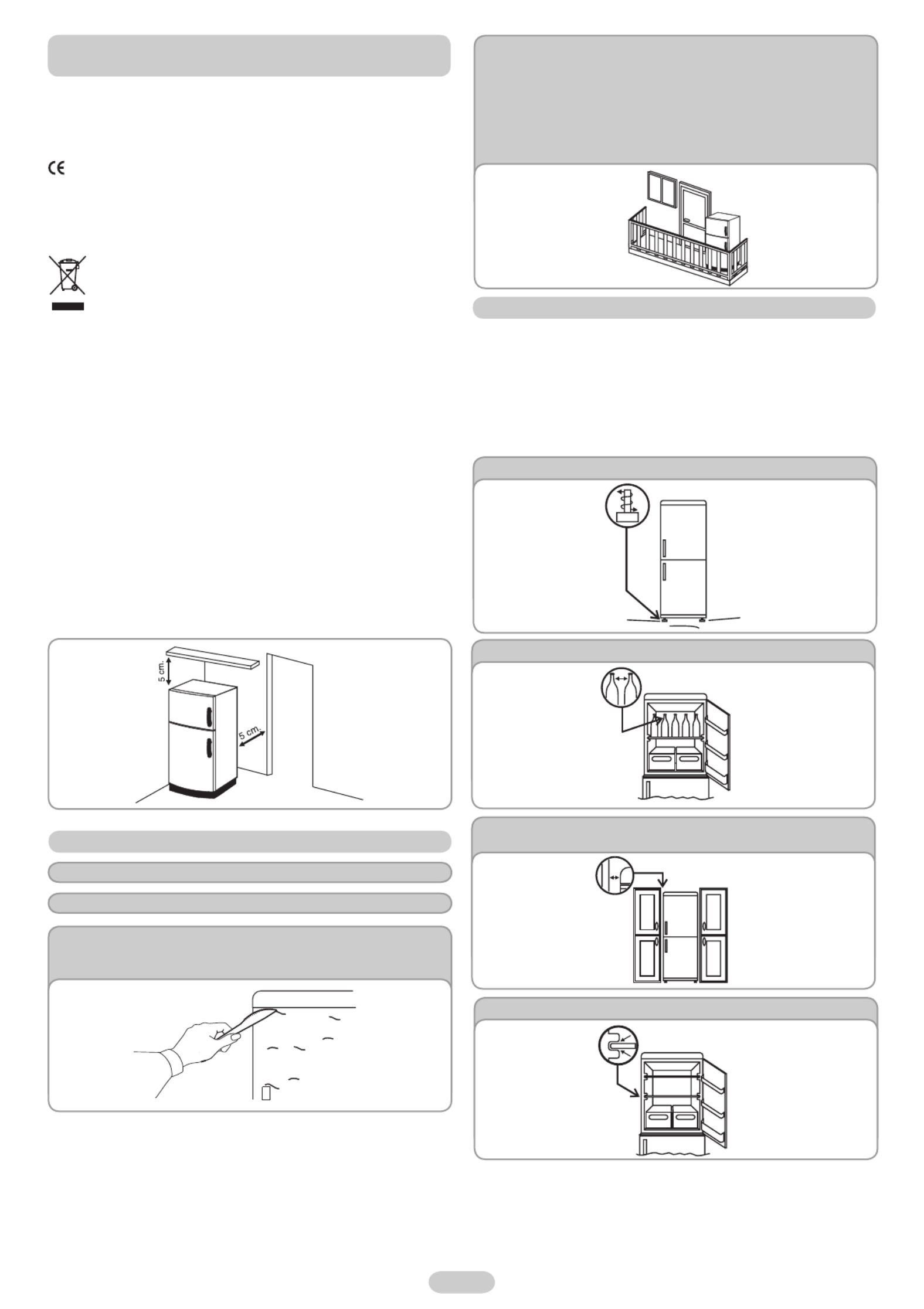 5 cm.

5 cm.