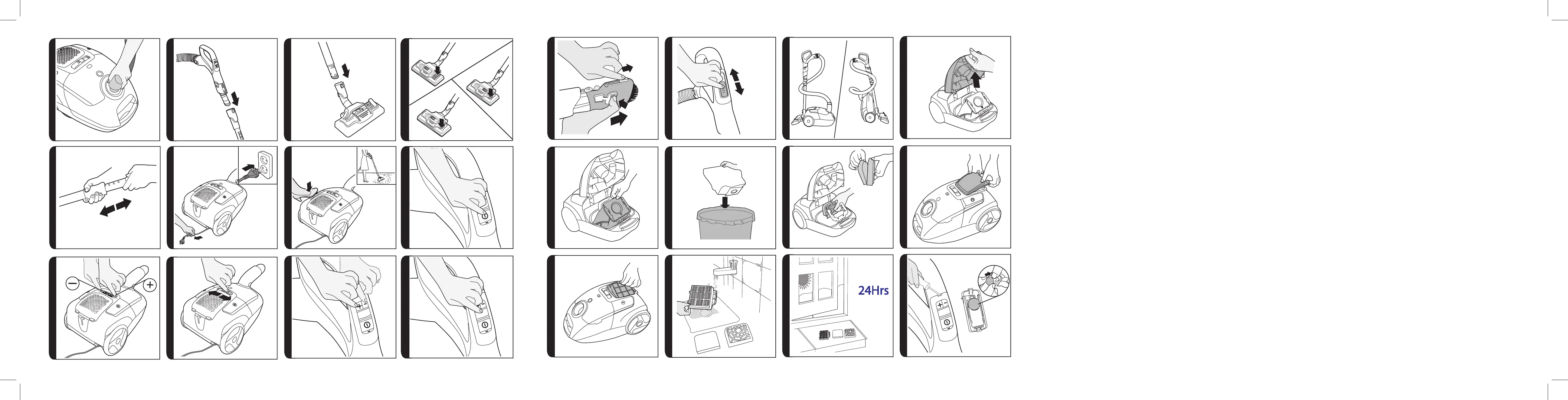 24Hrs