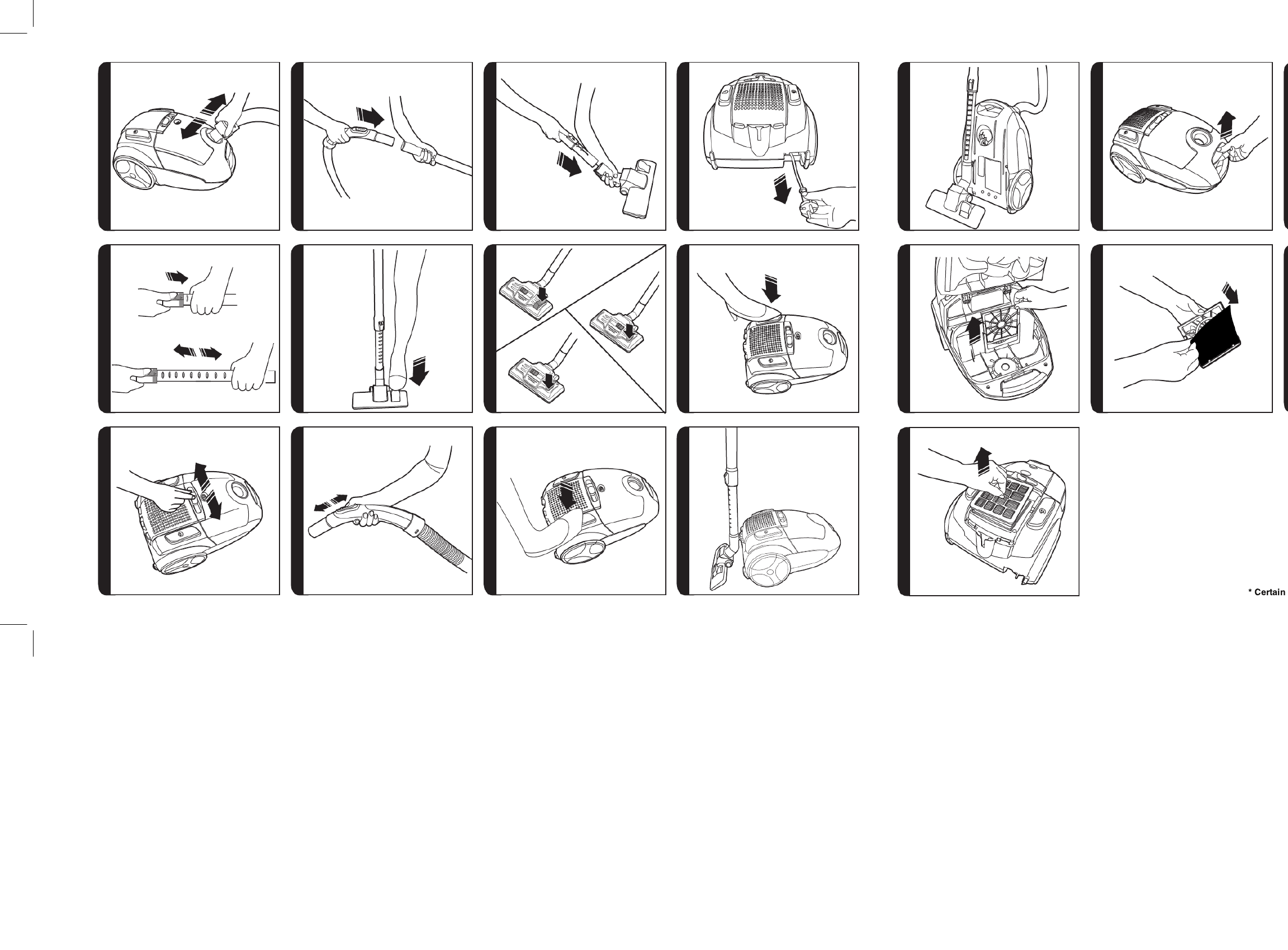 * Certain