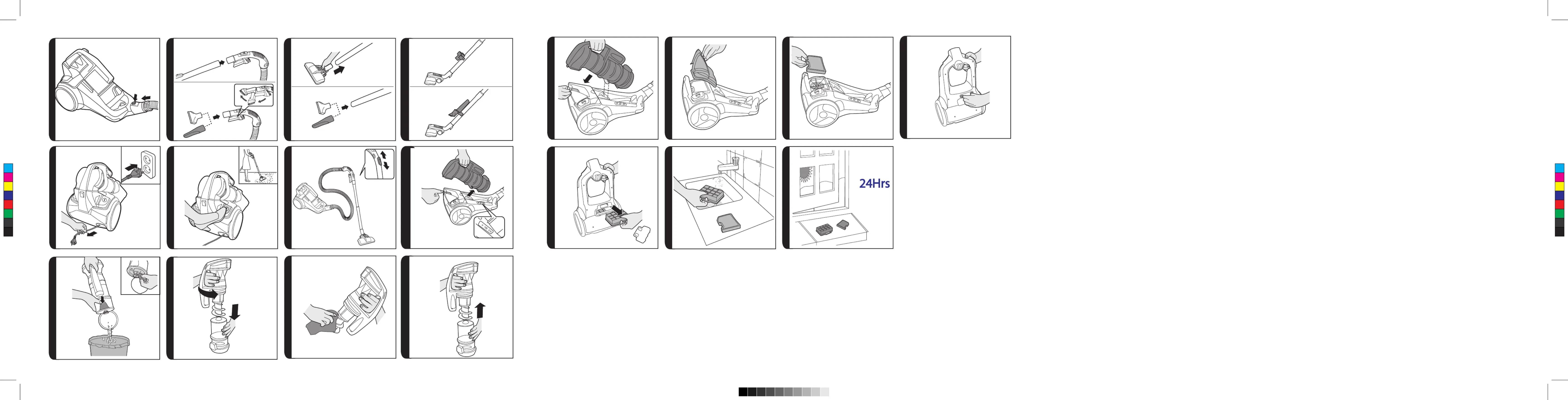 24Hrs