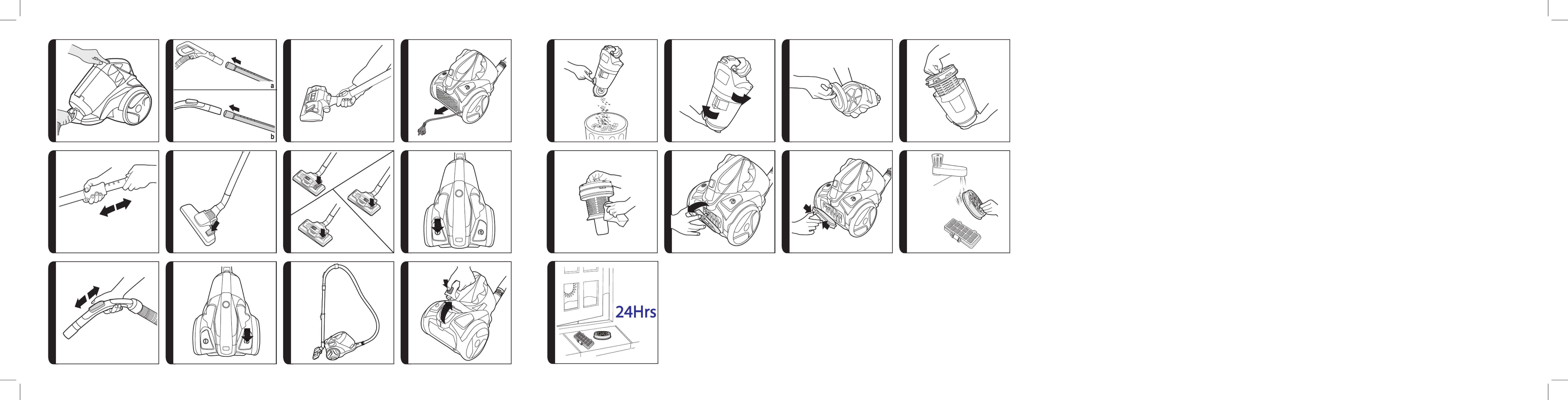 a

b

24Hrs