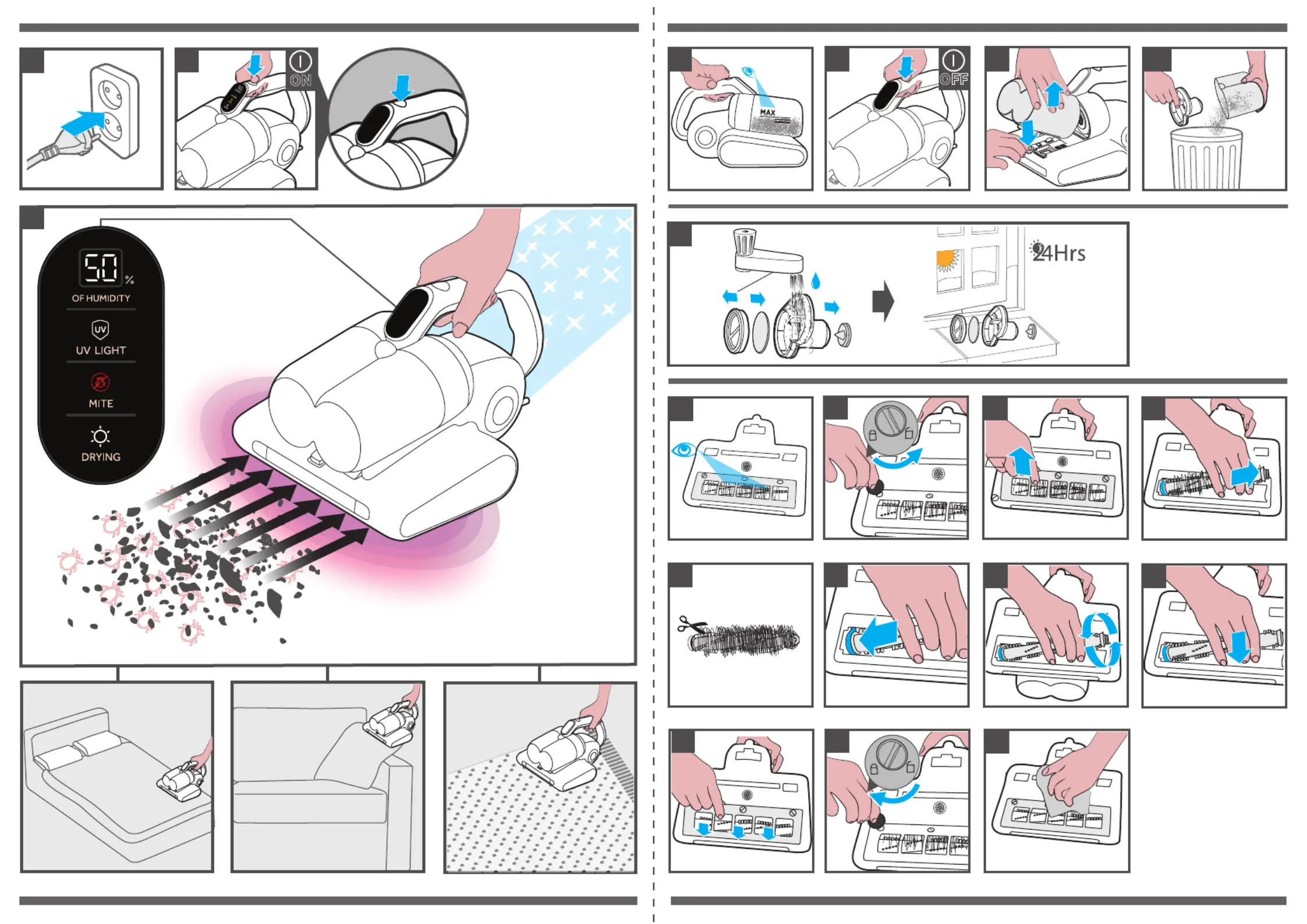 ON

50 %
OF HUMIDITY
UV
UV LIGHT
MITE
DRYING

MAX

OFF

24Hrs