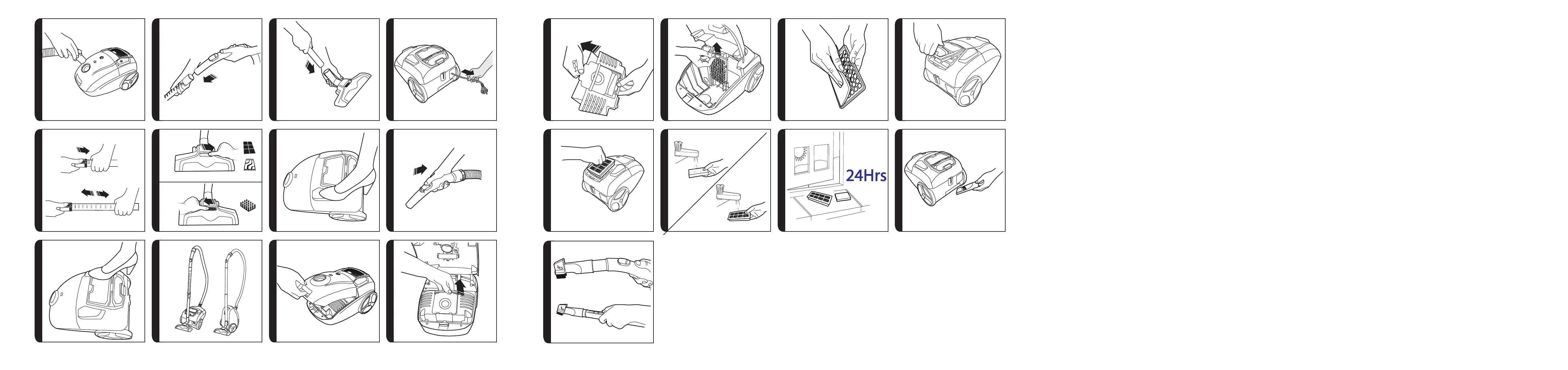 24Hrs