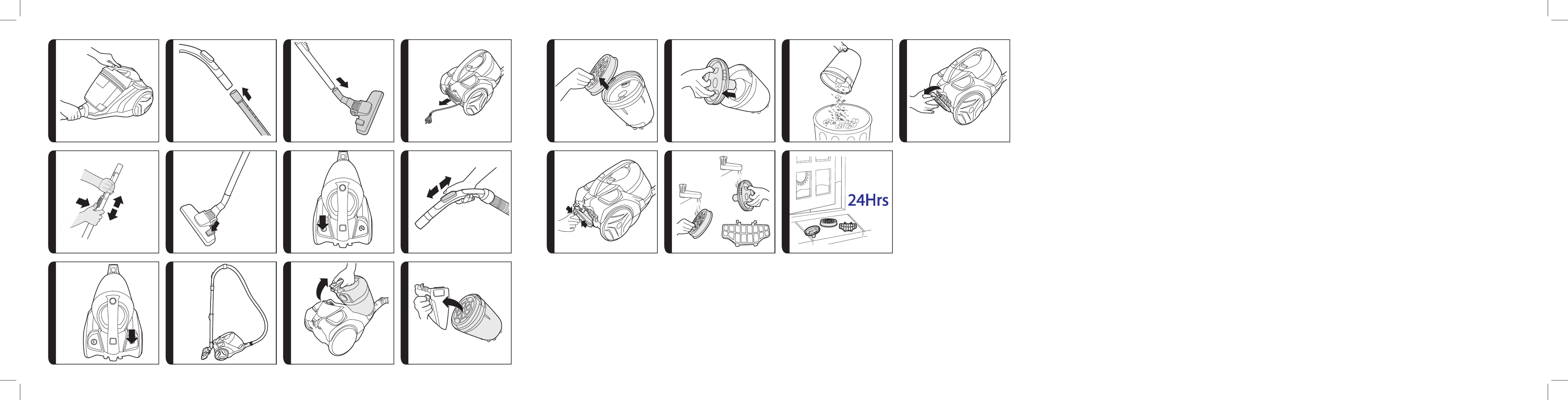 24Hrs