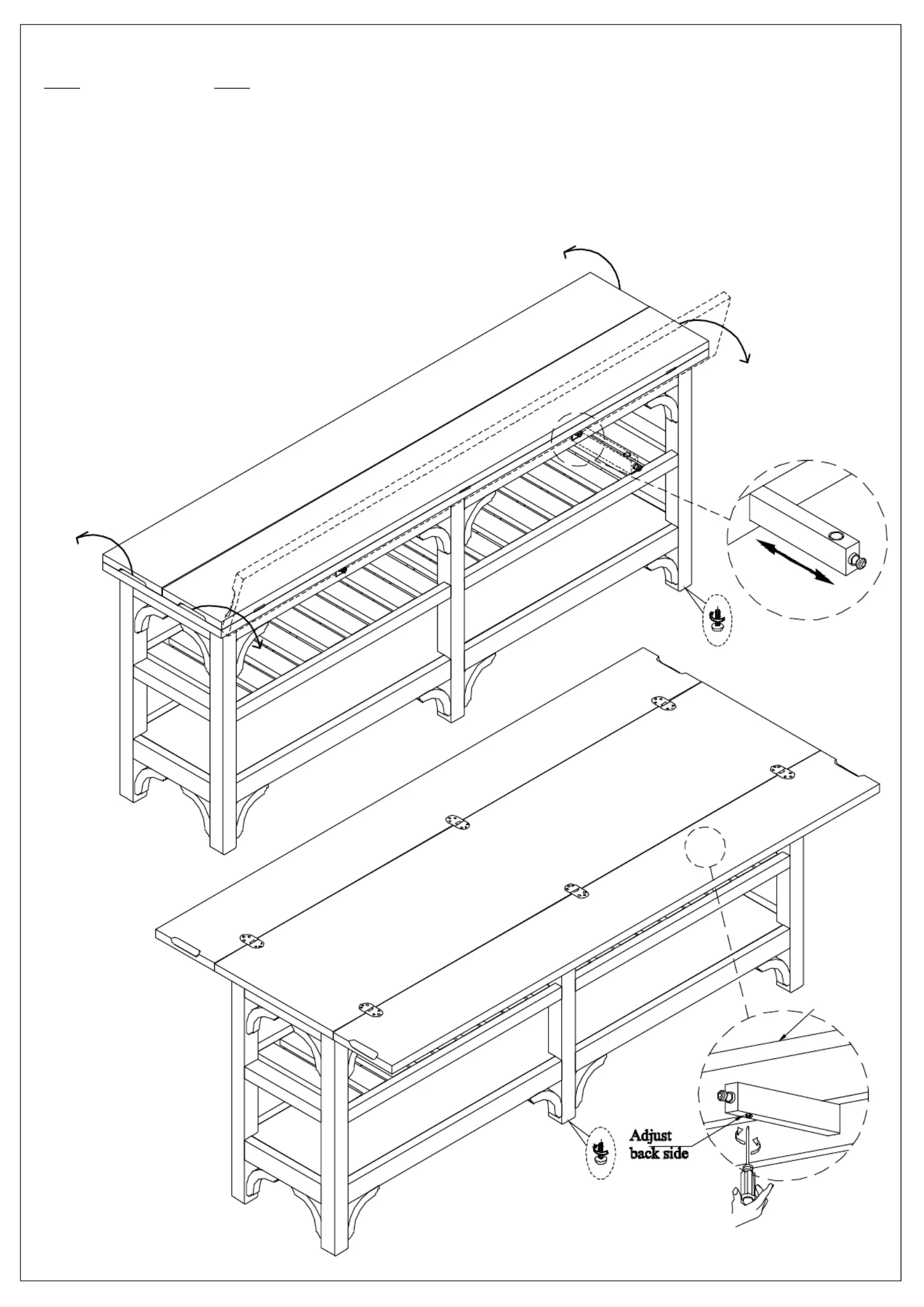 Adjust back side