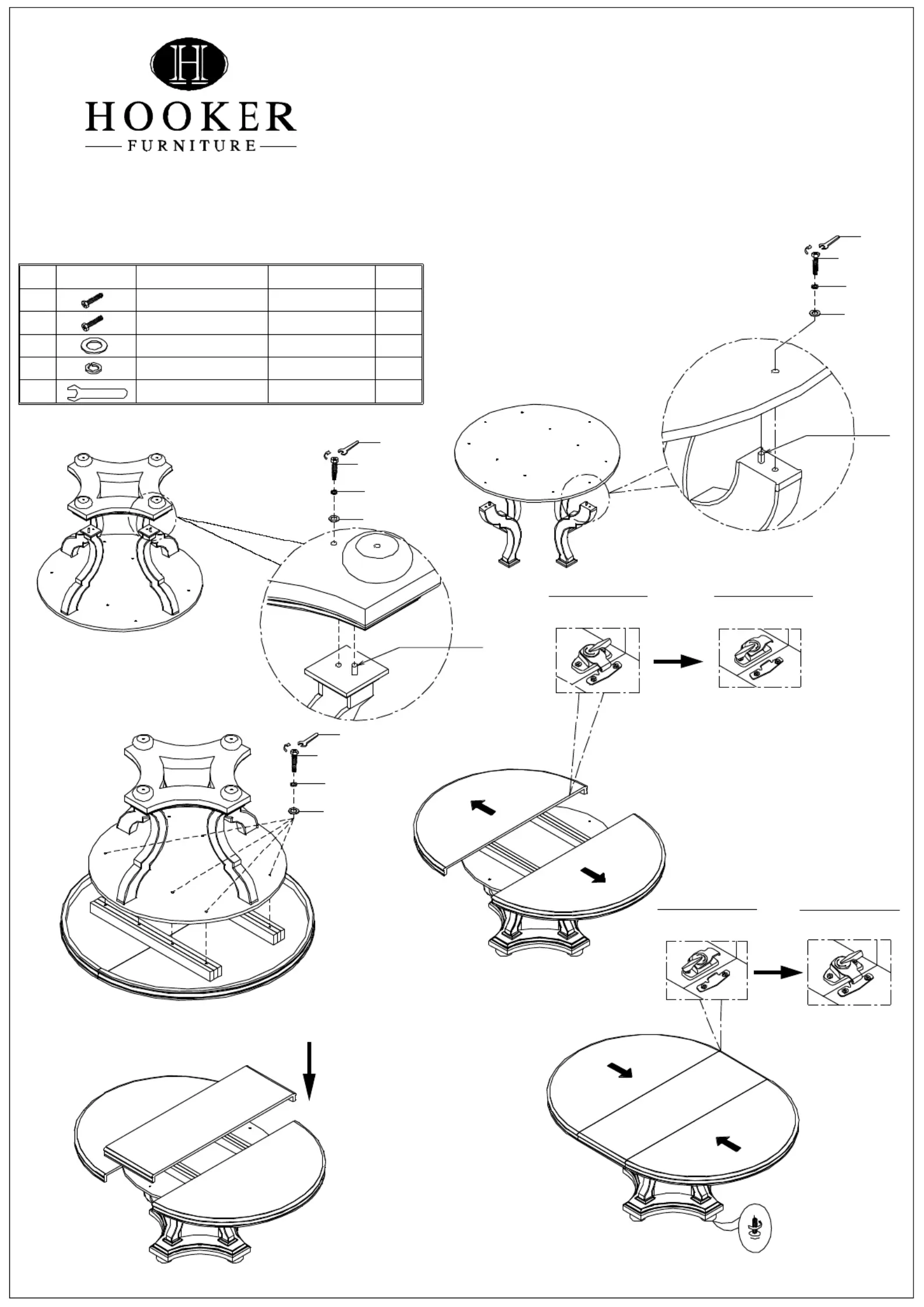 H

HOOKER

FURNITURE