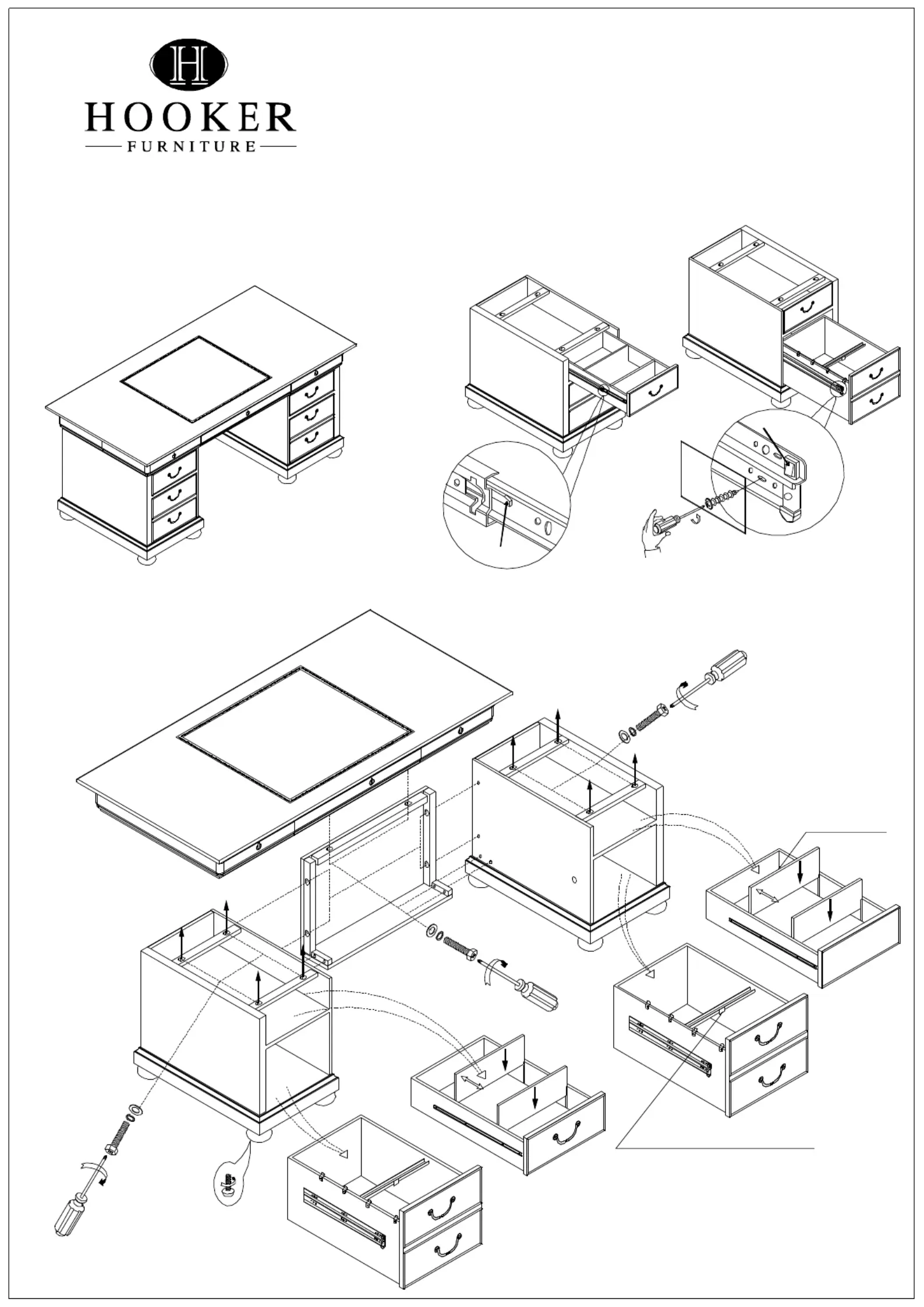 H

HOOKER

FURNITURE