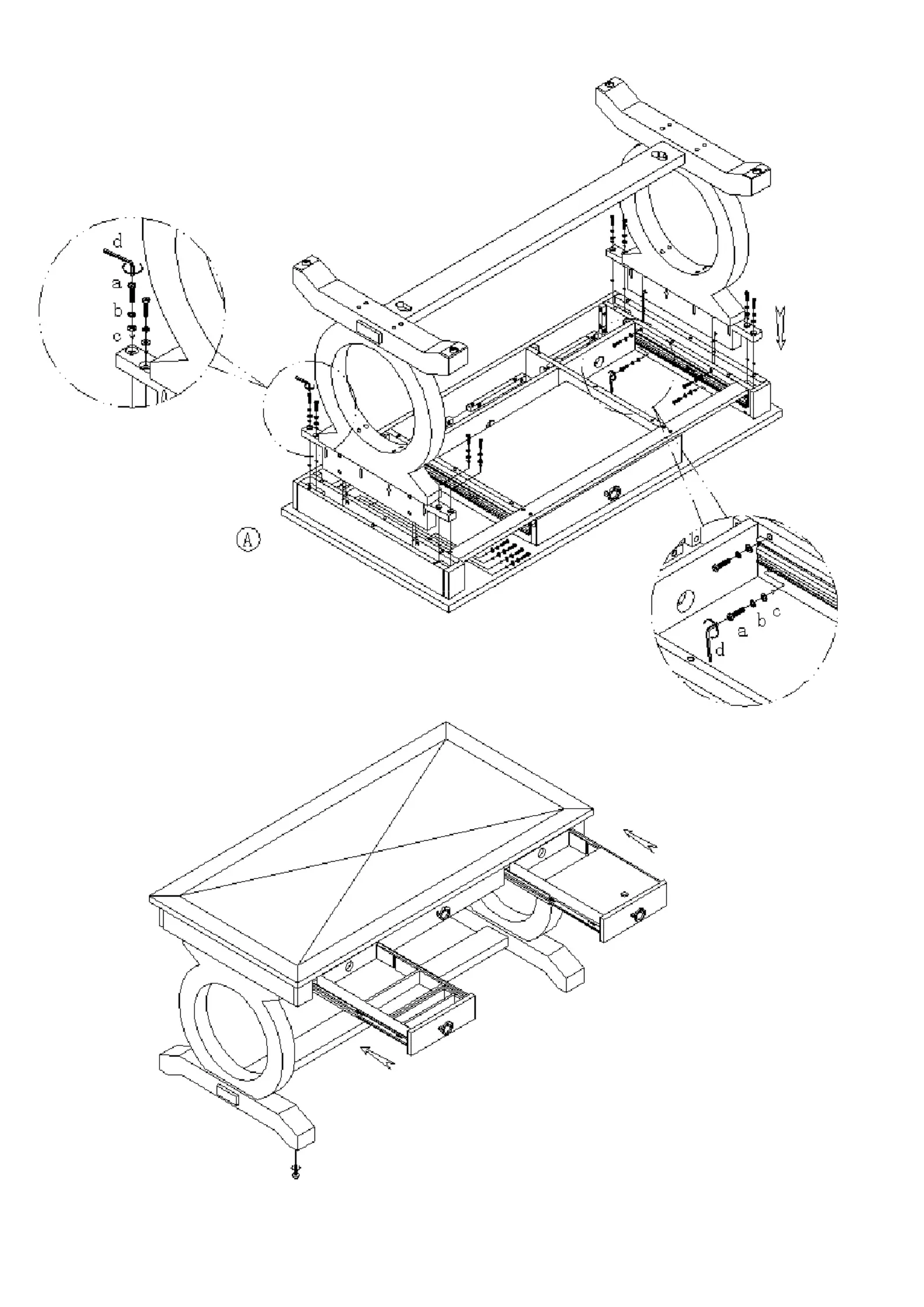 d
a
b
c

A

a b c
d