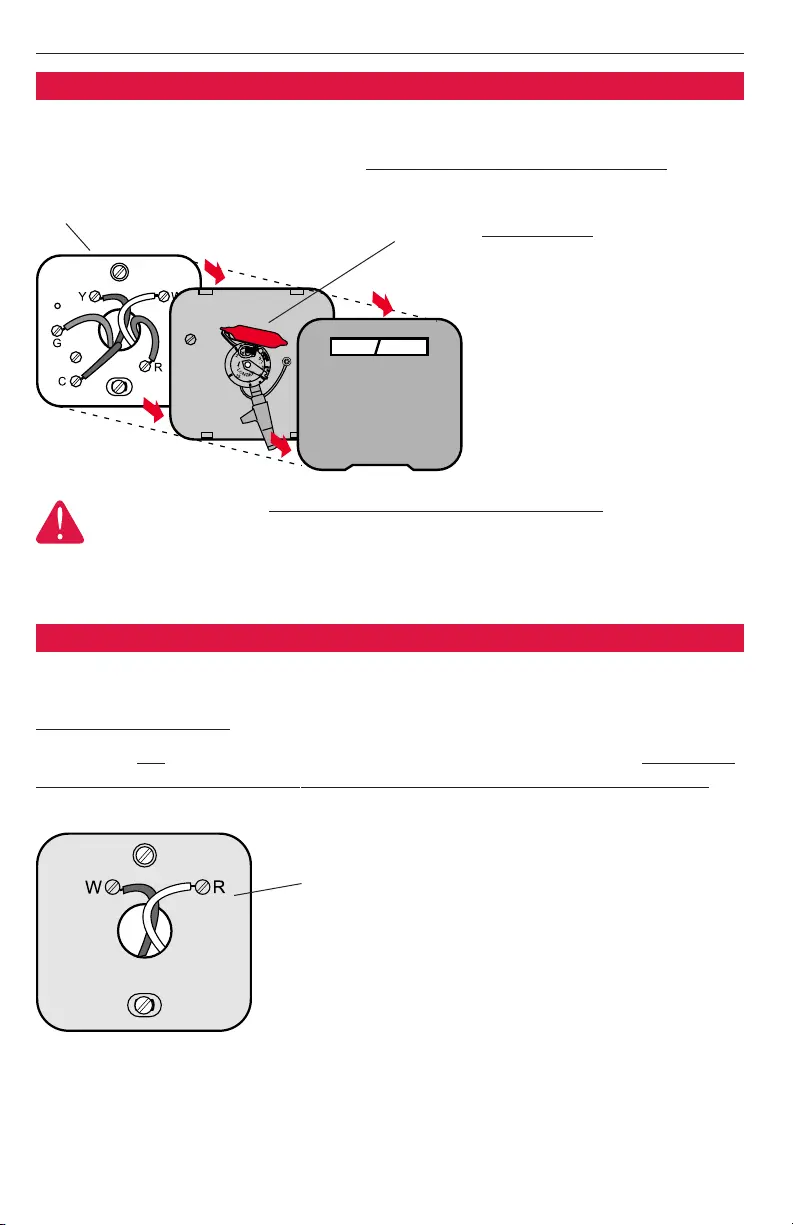 Y
W
G
C
R

W
R