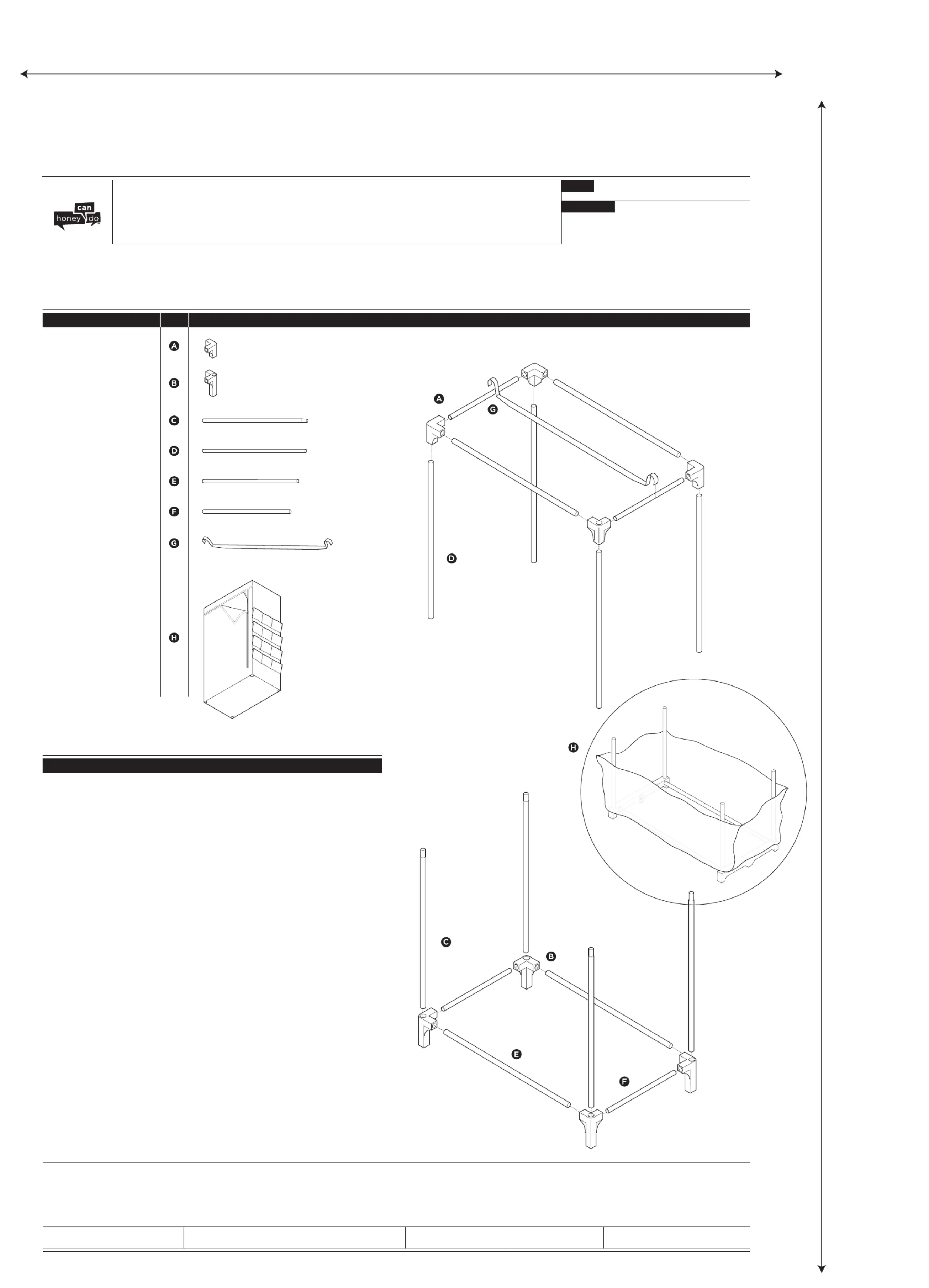 honey can do

A
B
C
D
E
F
G
H

A
G
D
H
C
B
E
F