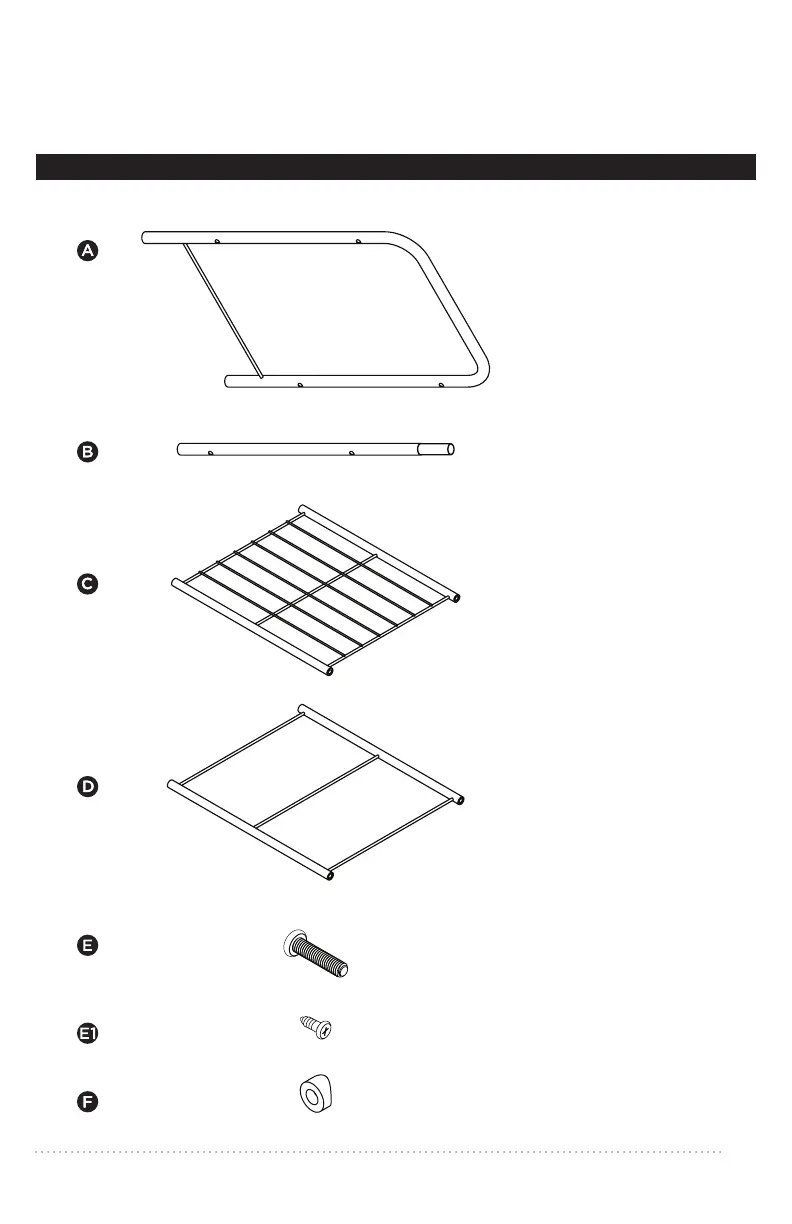 A

B

C

D

E

E1

F