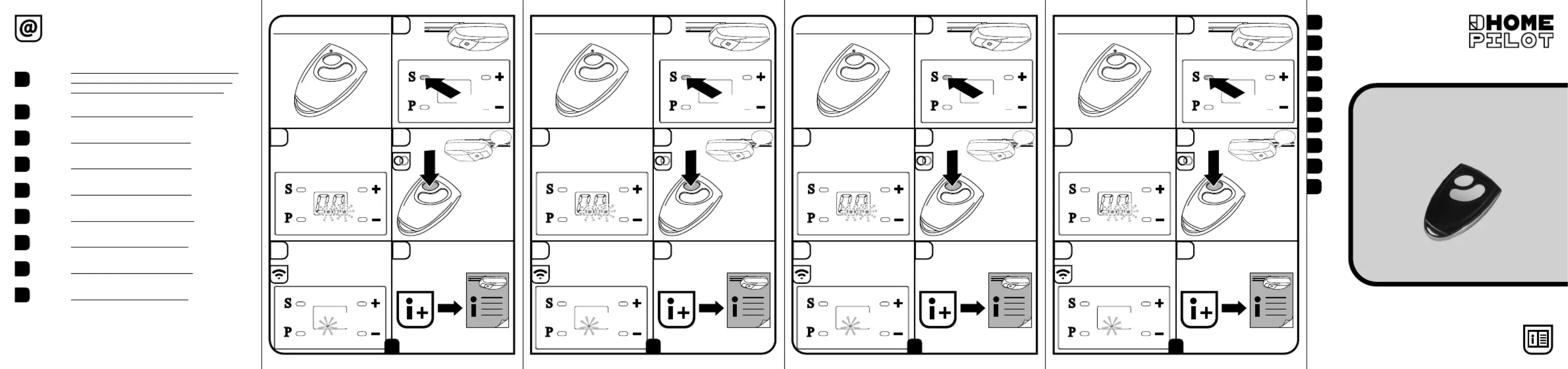 @

S + P −
S + P −
S + P −
i+ i
S + P −
S + P −
S + P −
i+ i
S + P −
S + P −
S + P −
i+ i
S + P −
S + P −
S + P −
i+ i

HOME PILOT