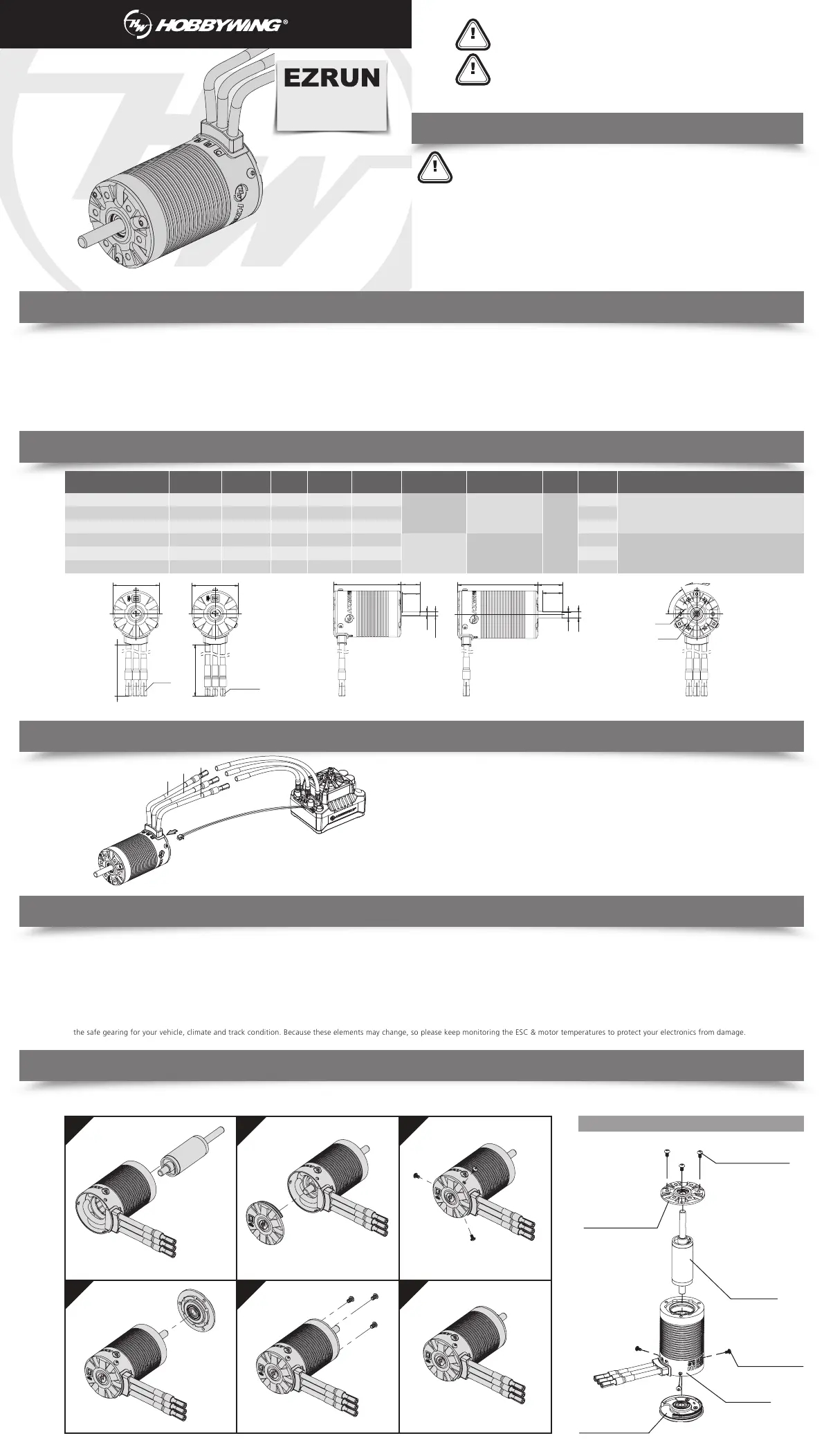 HOBBYWING®

EZRUN

the safe gearing for your vehicle, climate and track condition. Because these elements may change, so please keep monitoring the ESC & motor temperatures to protect your electronics from damage.