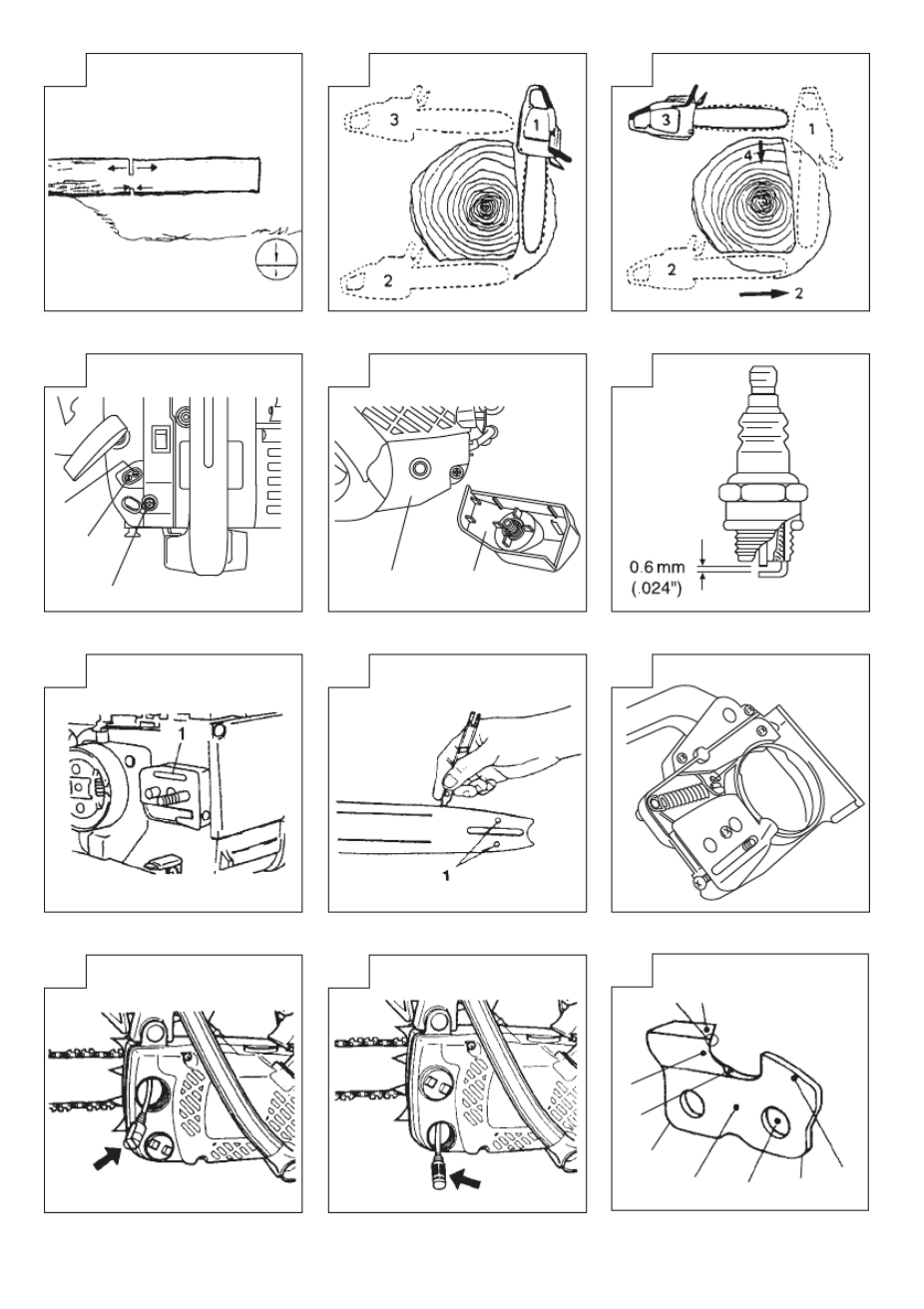 3
1
2

3
1
4
2
2

0.6 mm
(.024")

1

1