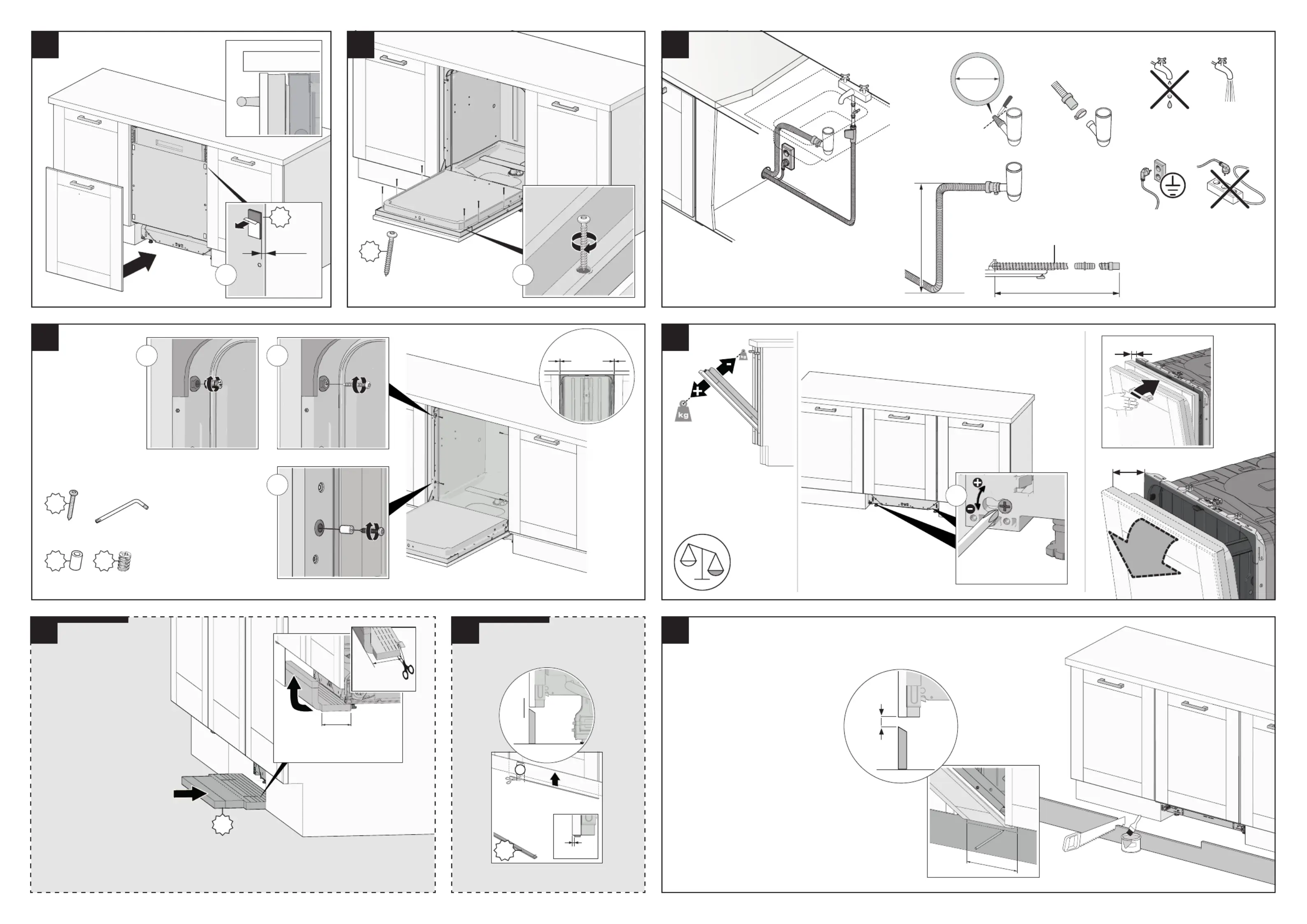 kg