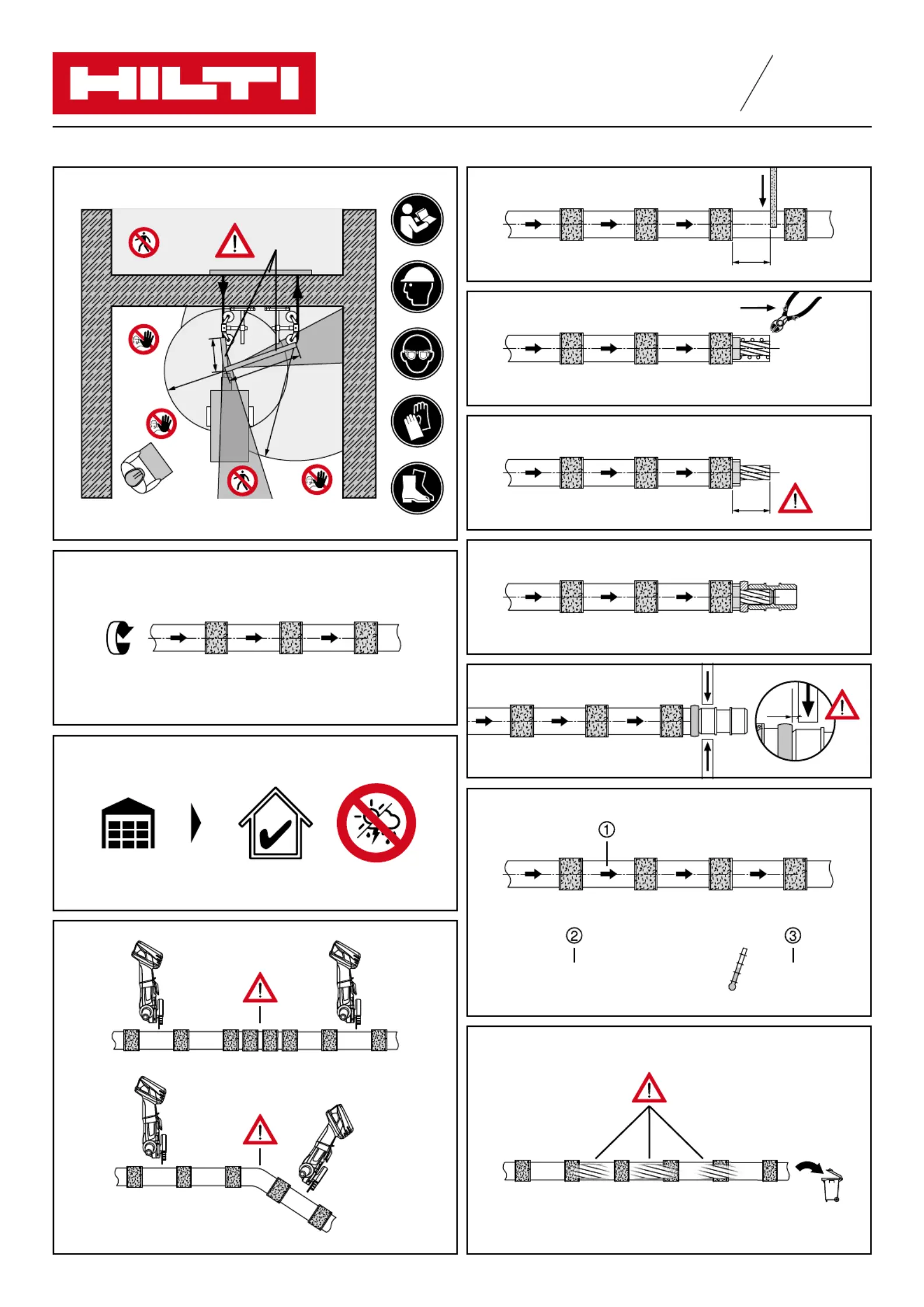 HILTI

①

②

③