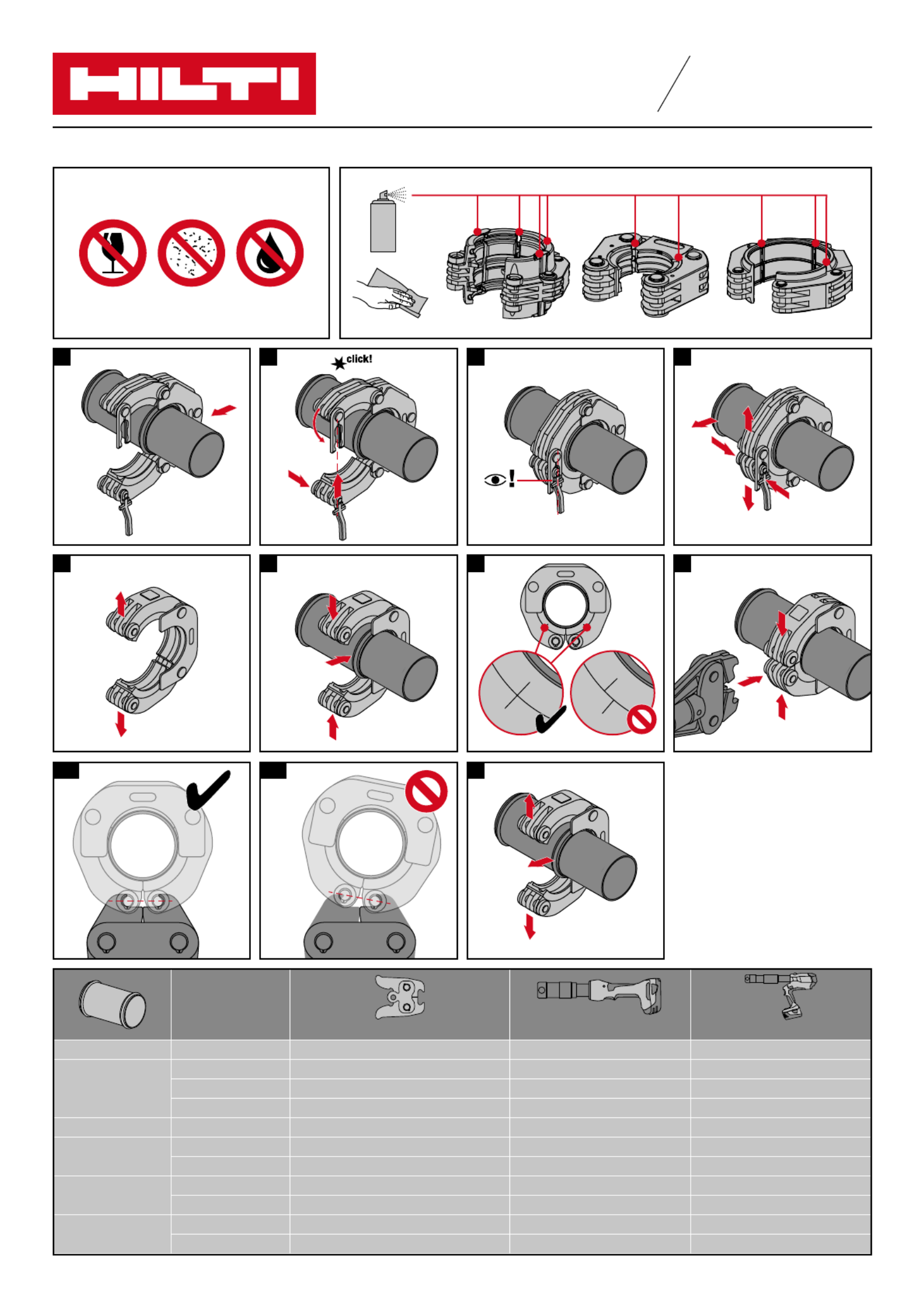 HILTI

click!