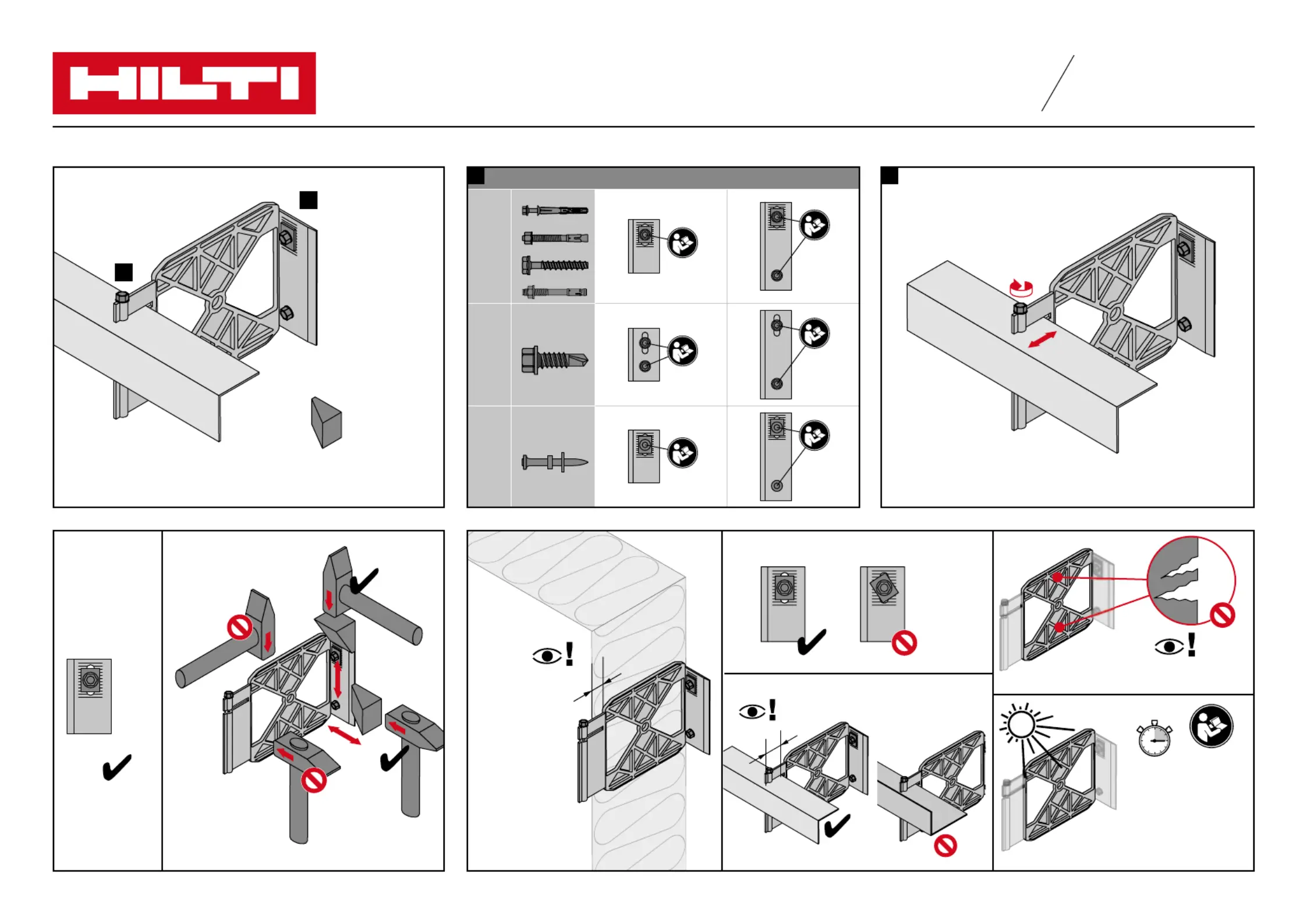 HILTI