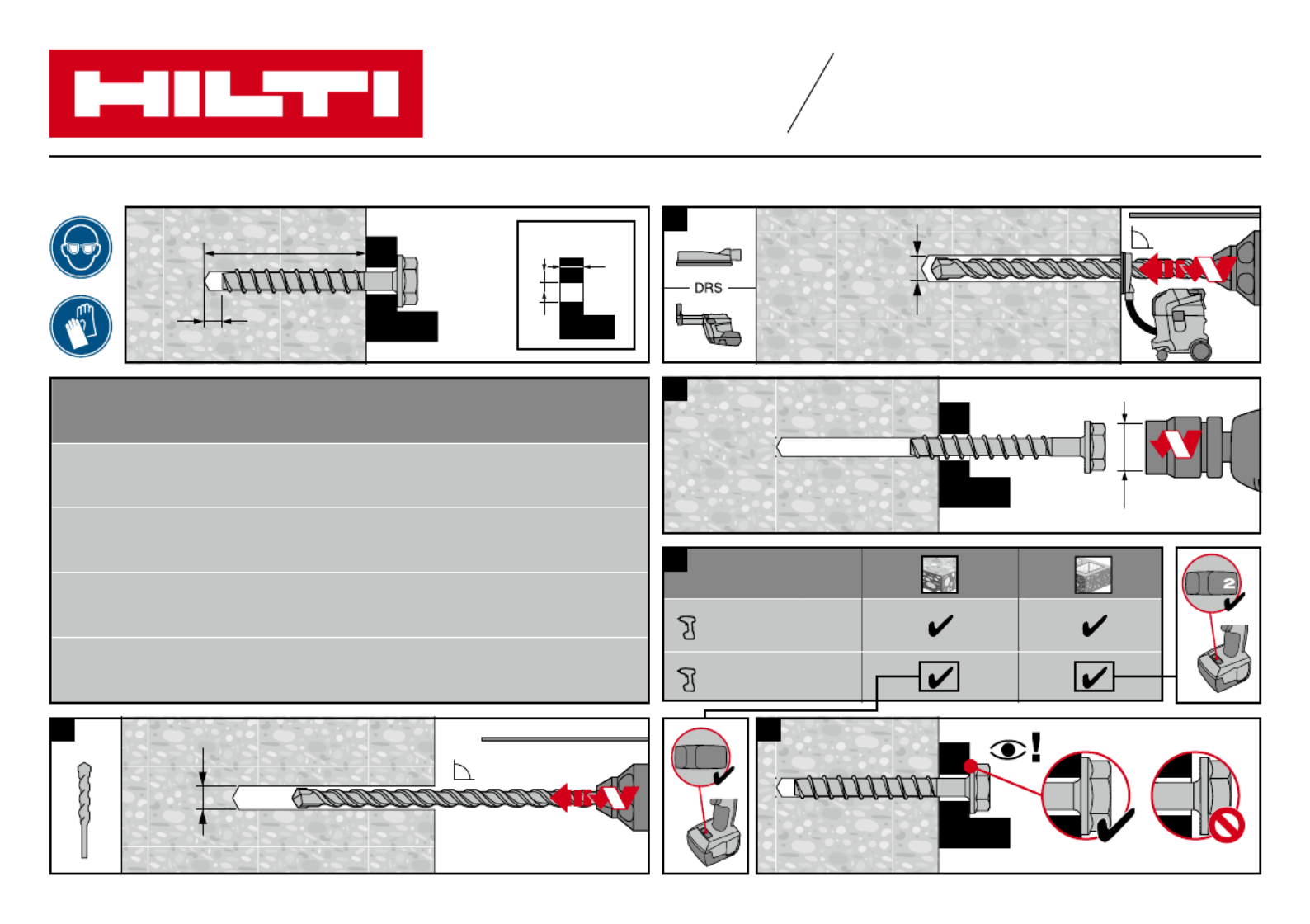 HILTI

DRS

2