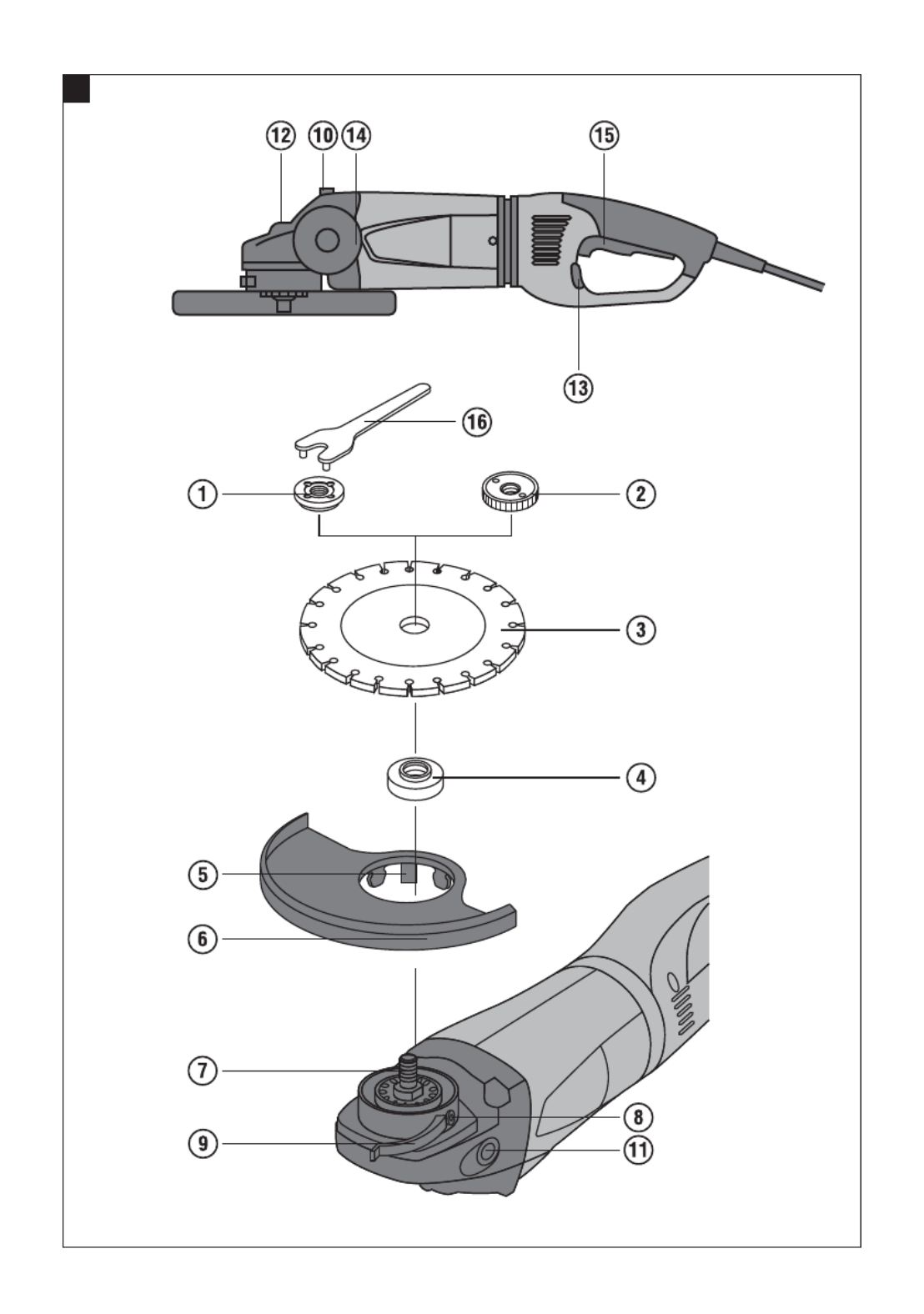 12 10 14 15

13

16

1 2

3

4

5

6

7

8

9

11