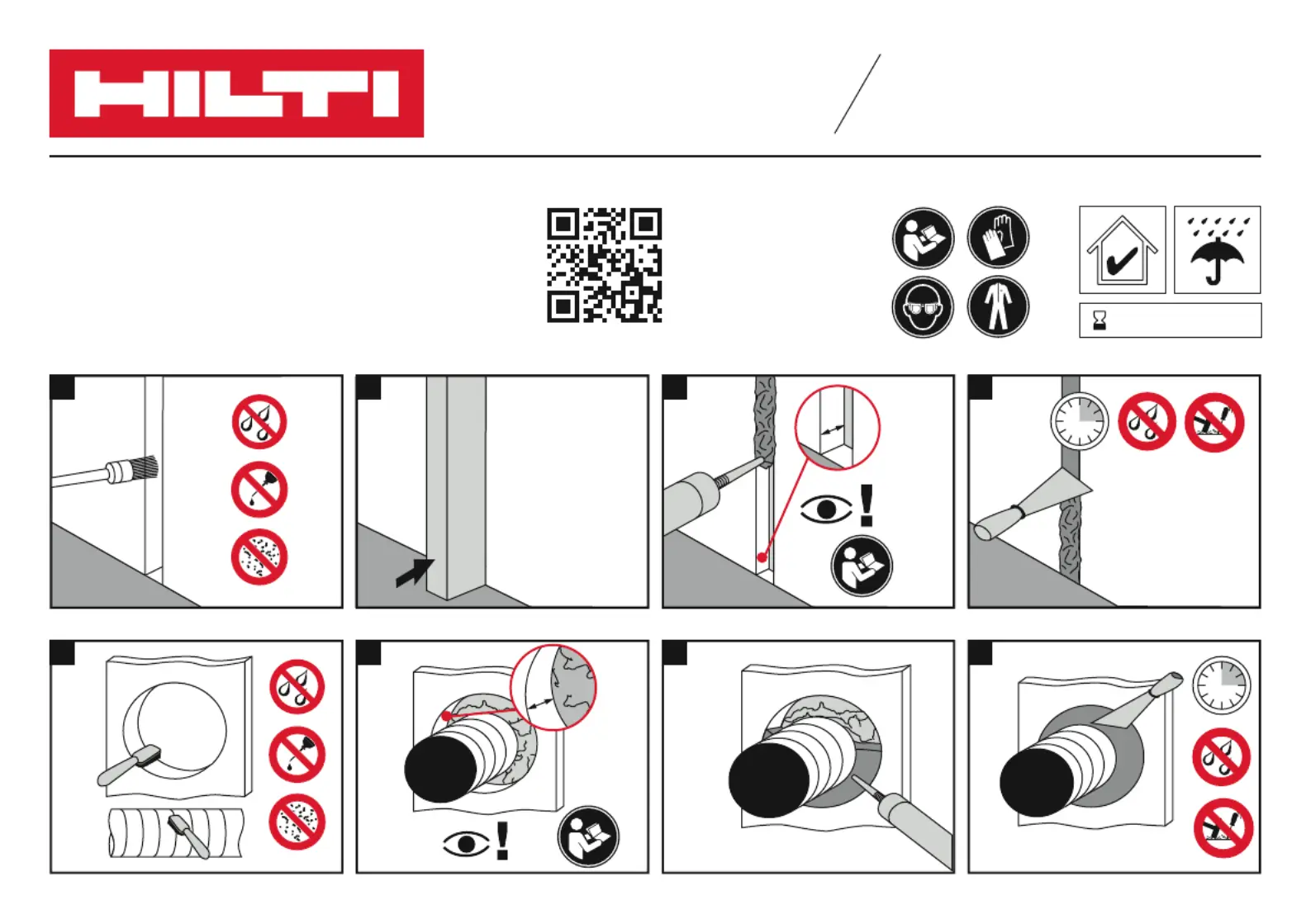 HILTI