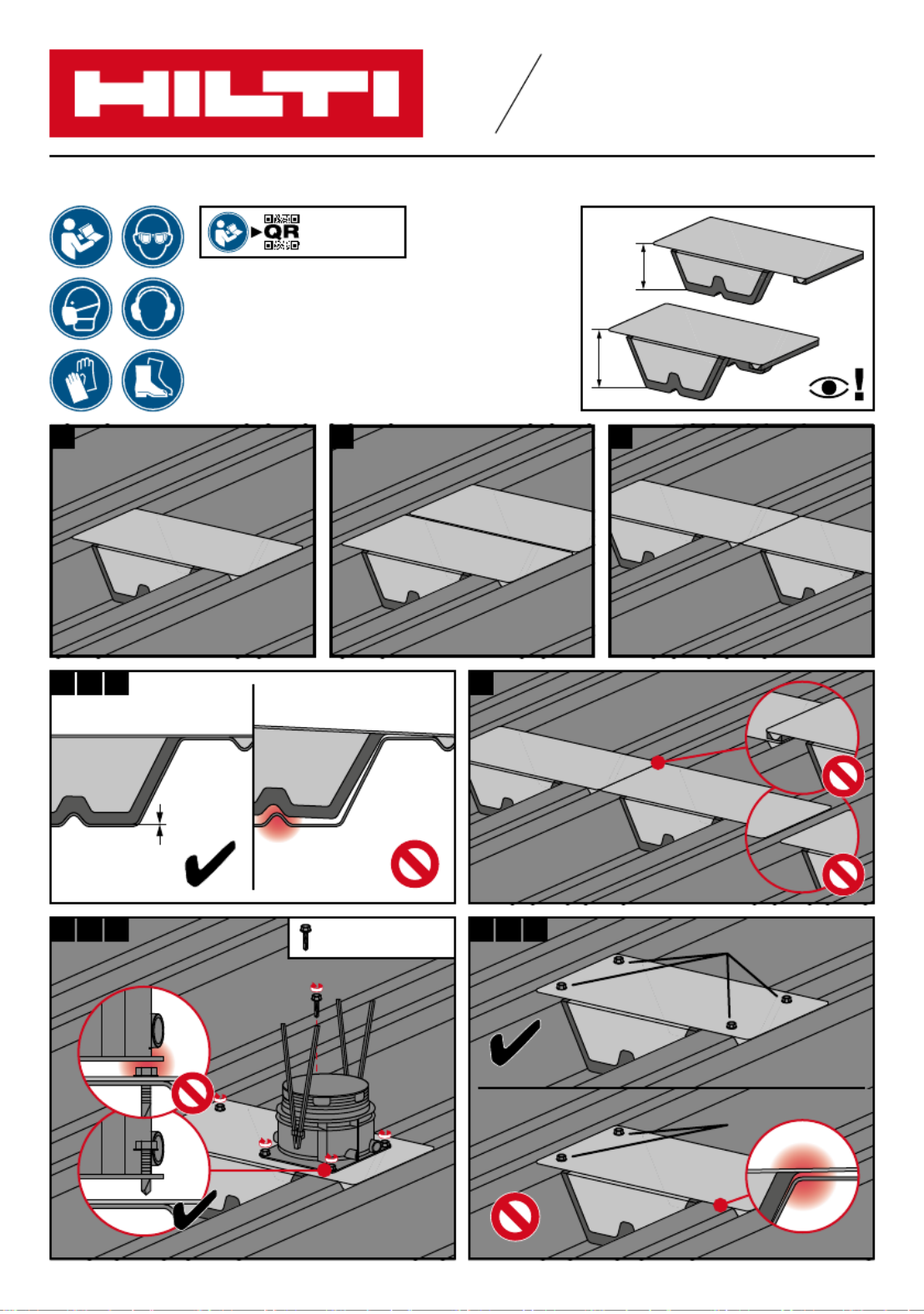 HILTI

QR