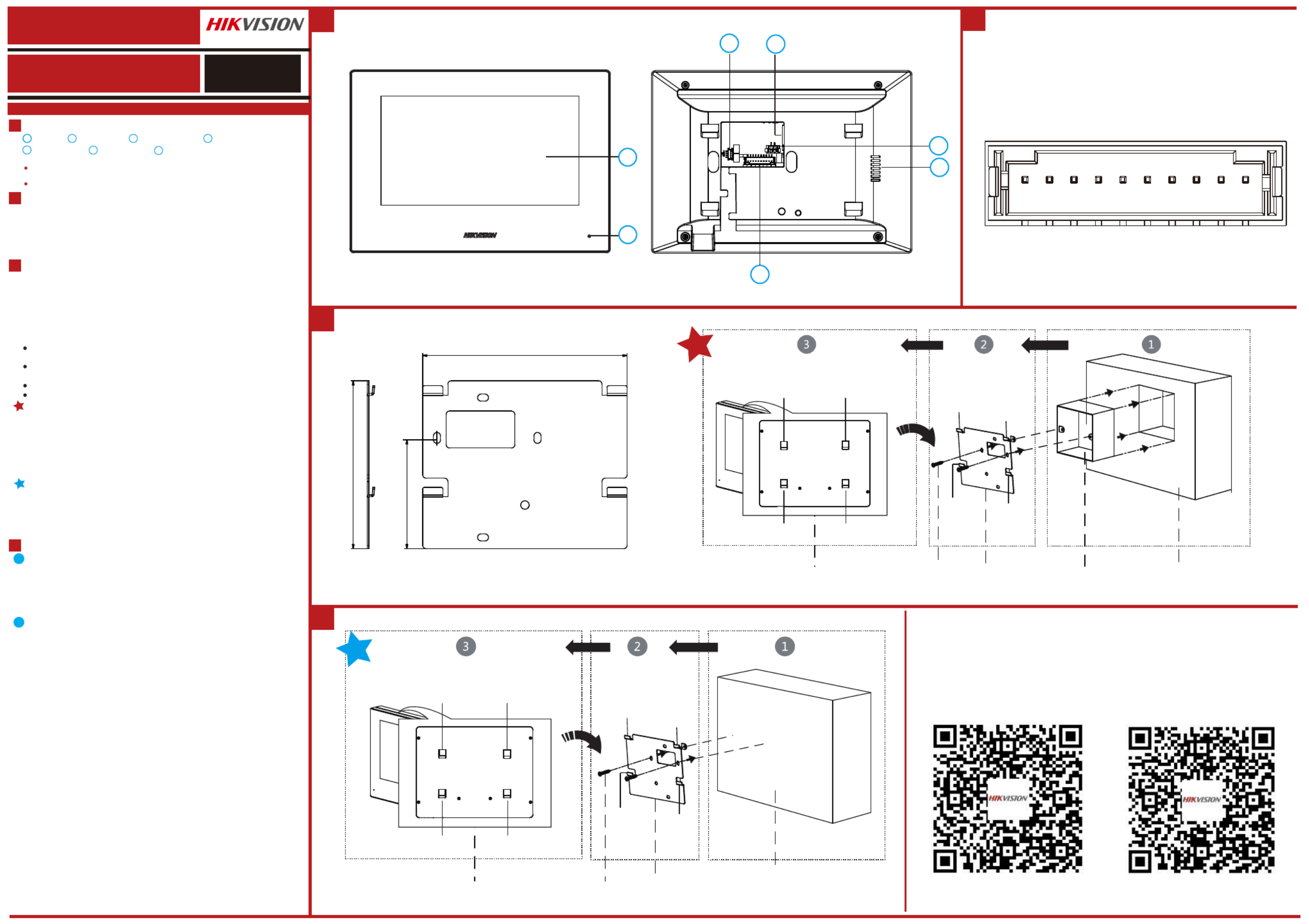 HIKVISION

HIKVISION

3 2 1

3 2 1

HIKVISION

HIKVISION