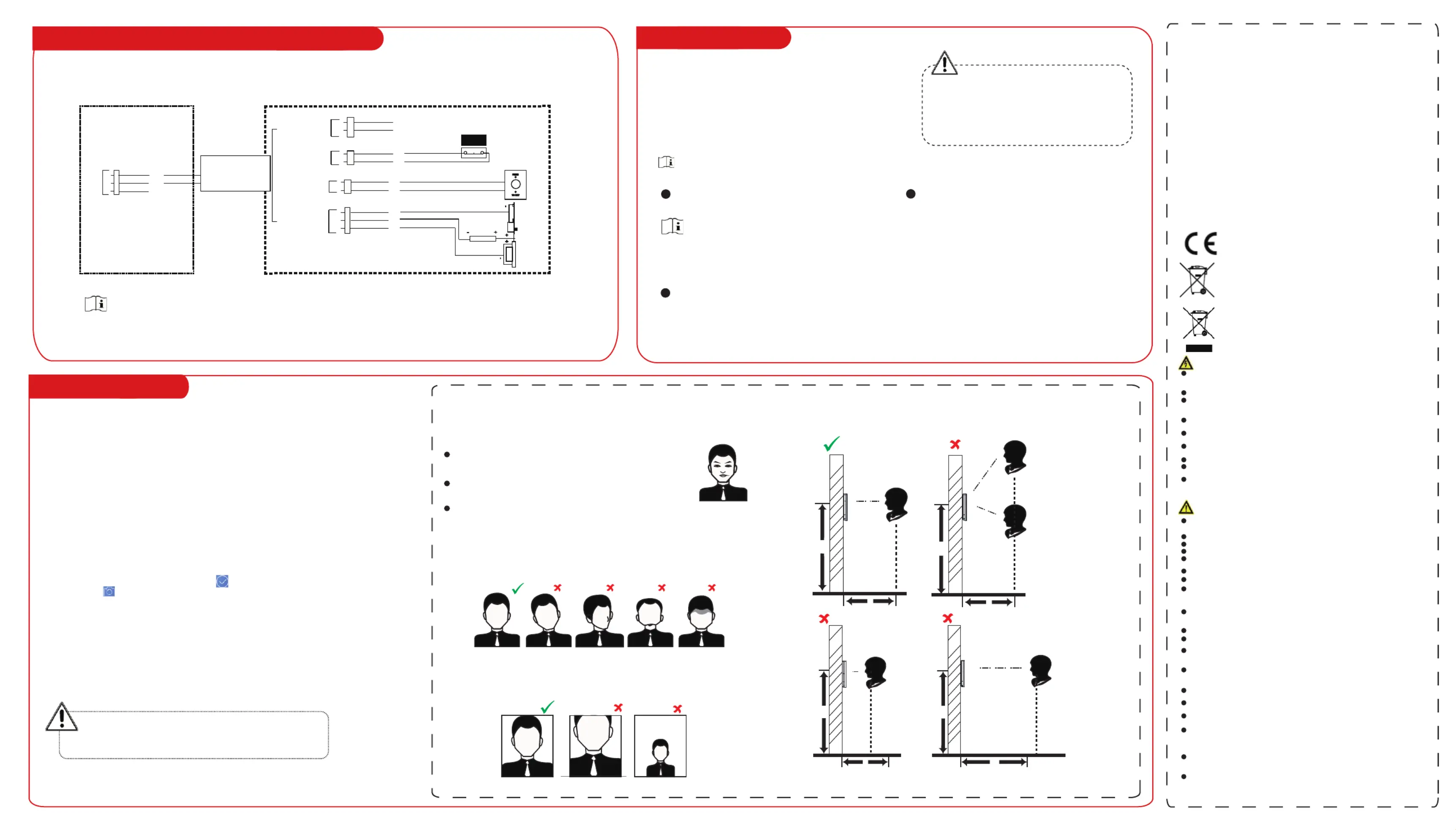 CE