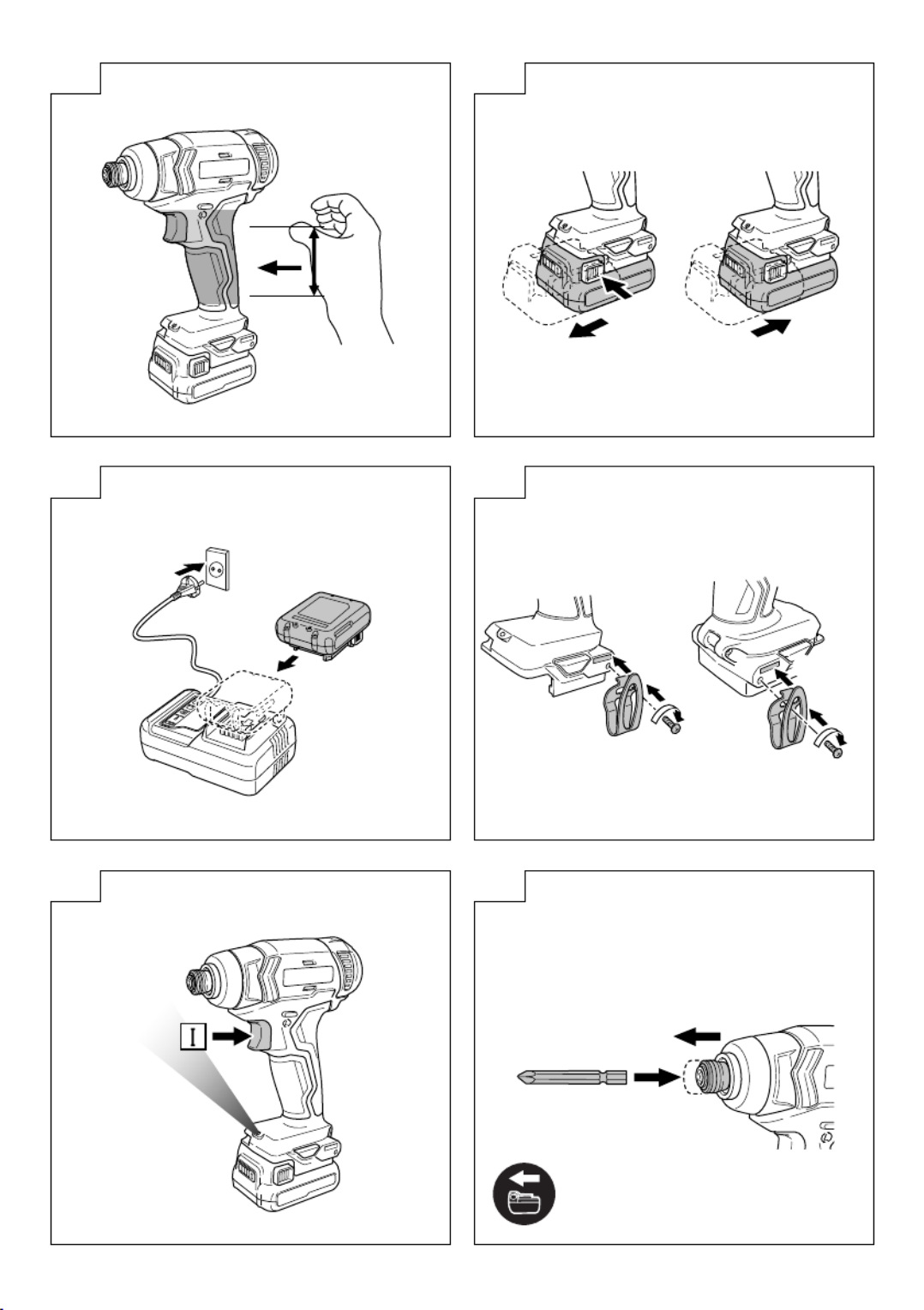 I