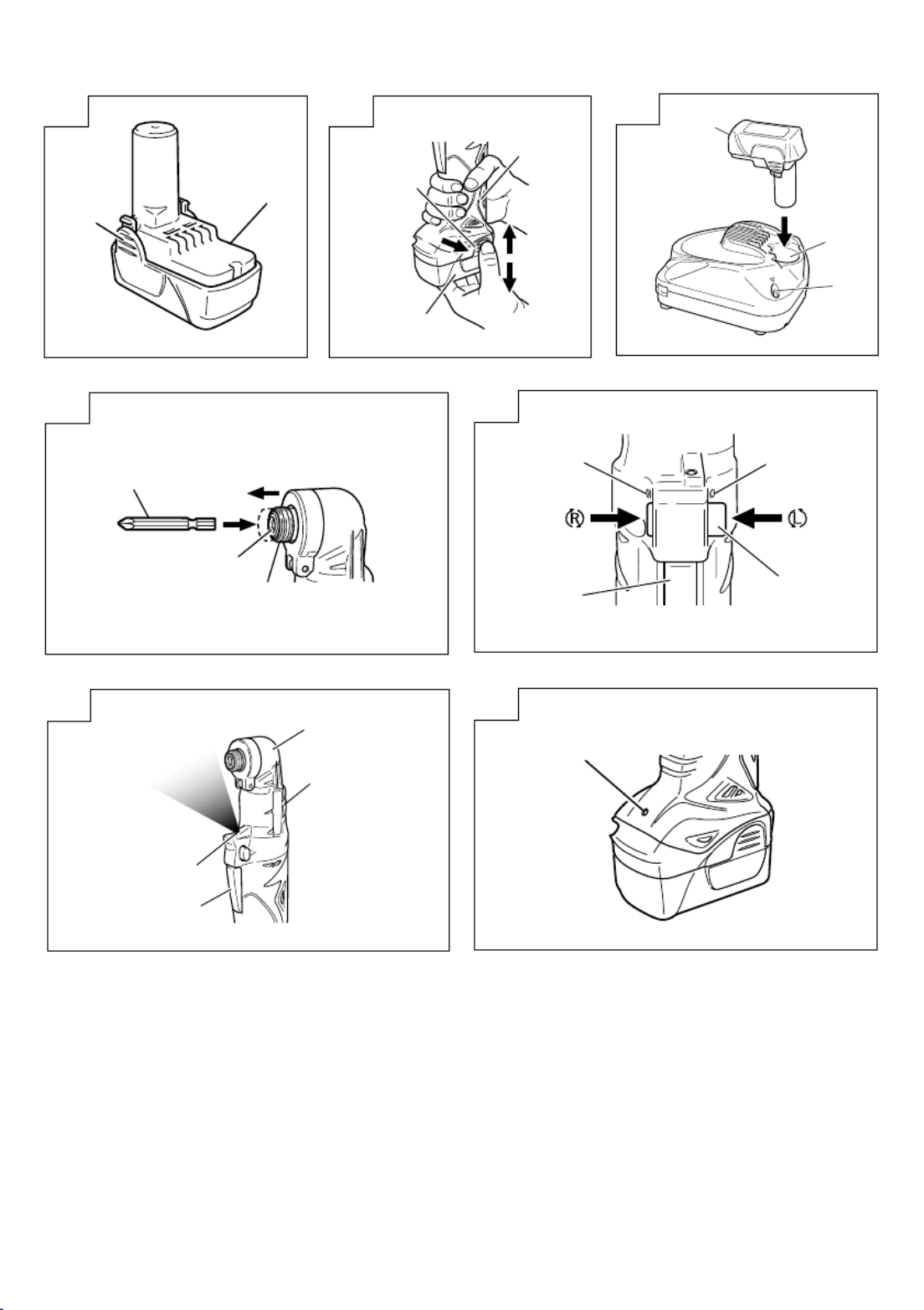 Ⓡ Ⓛ