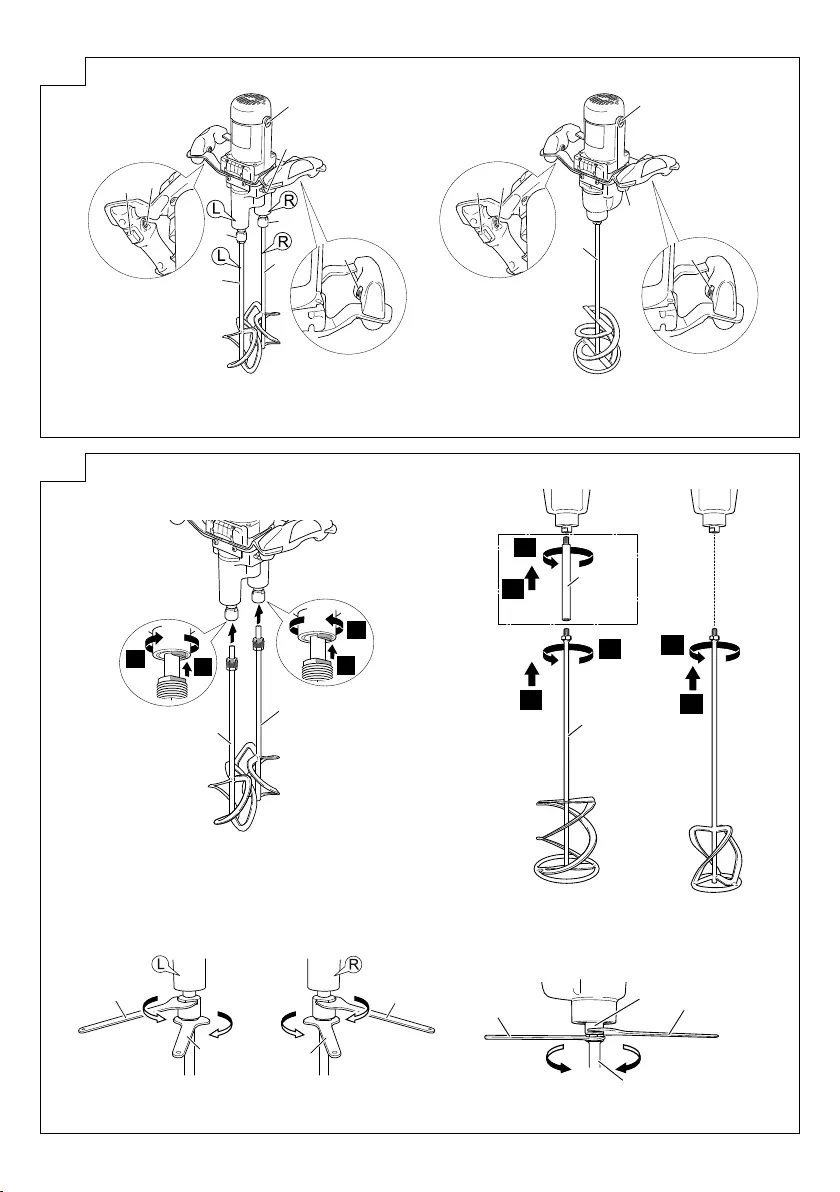 L
R
L
R
L
R