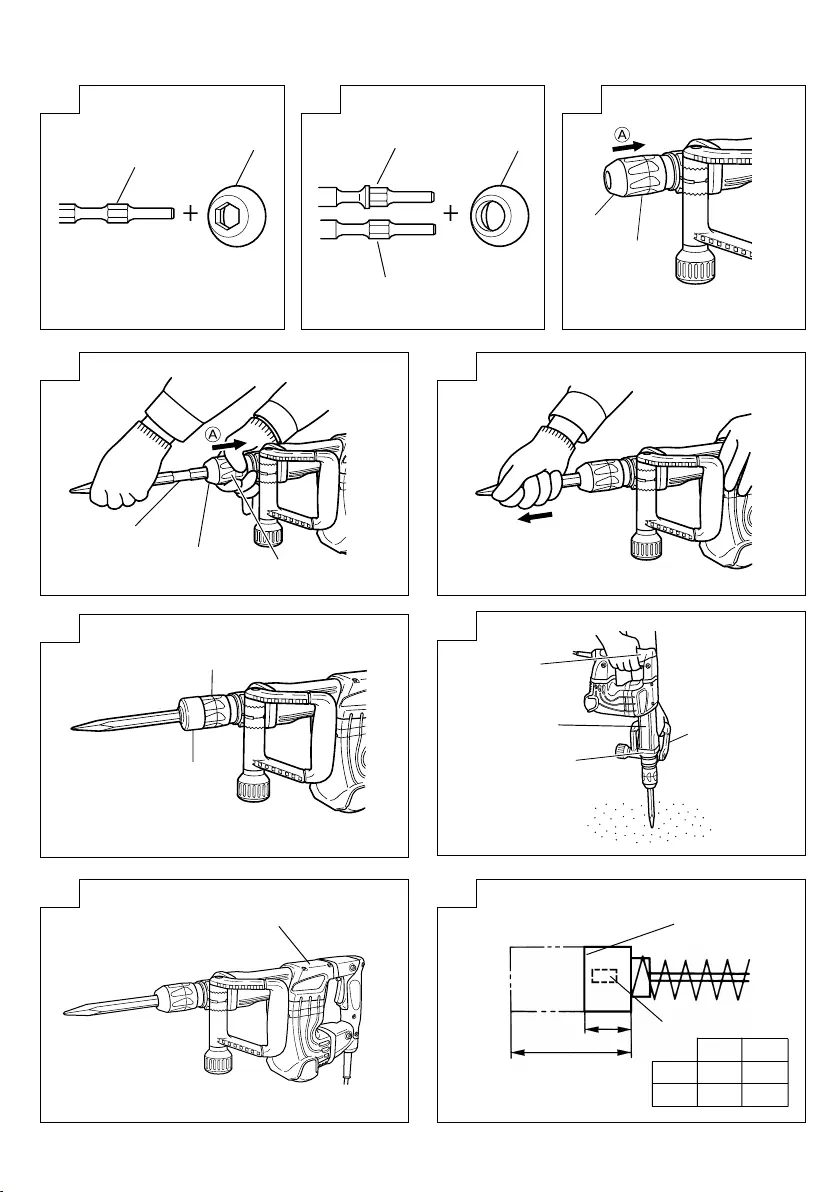 Ⓐ

Ⓐ